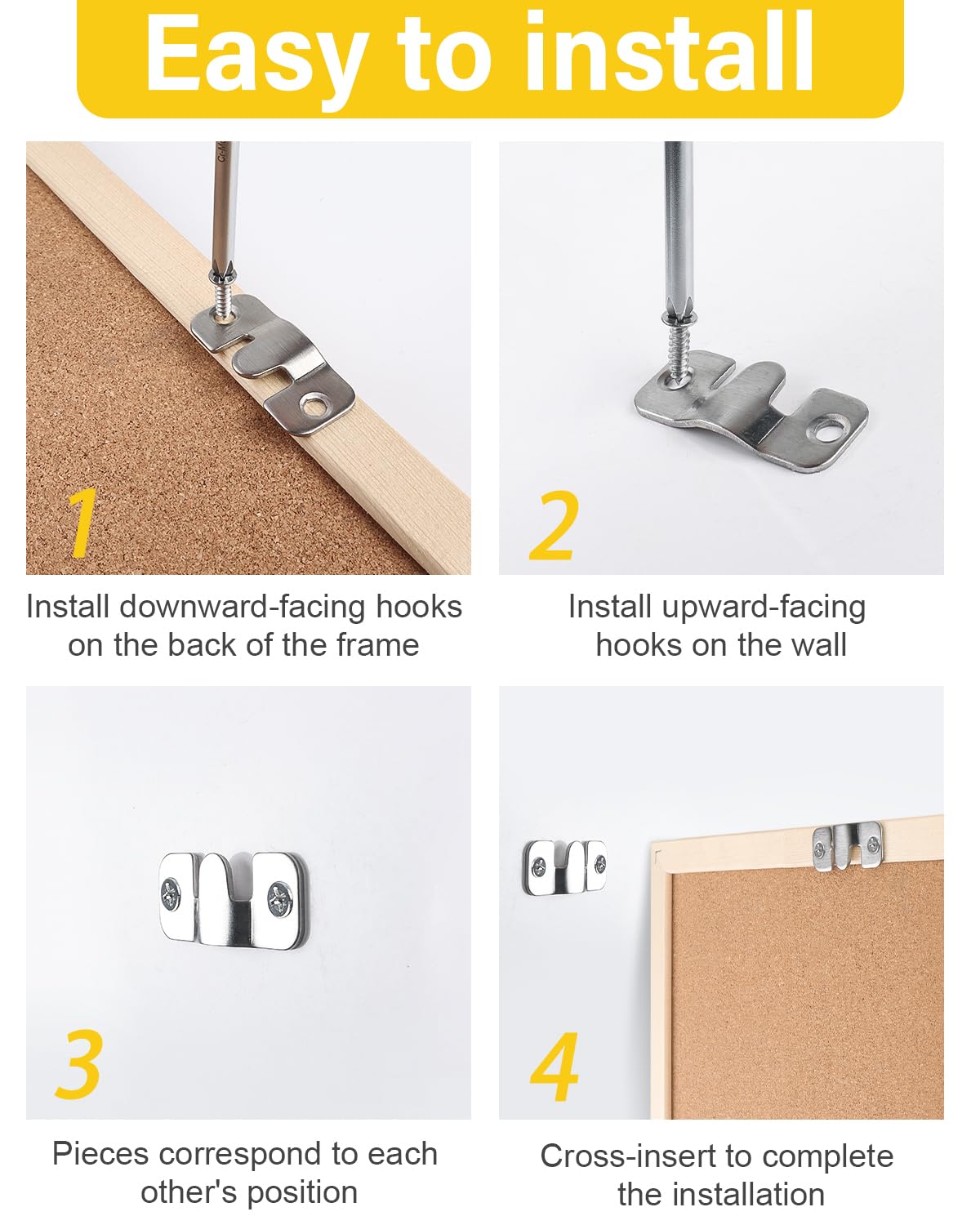 Easy to install

1

Install downward-facing hooks on the back of the frame

2

Install upward-facing hooks on the wall

3

Pieces correspond to each other's position

4

Cross-insert to complete the installation