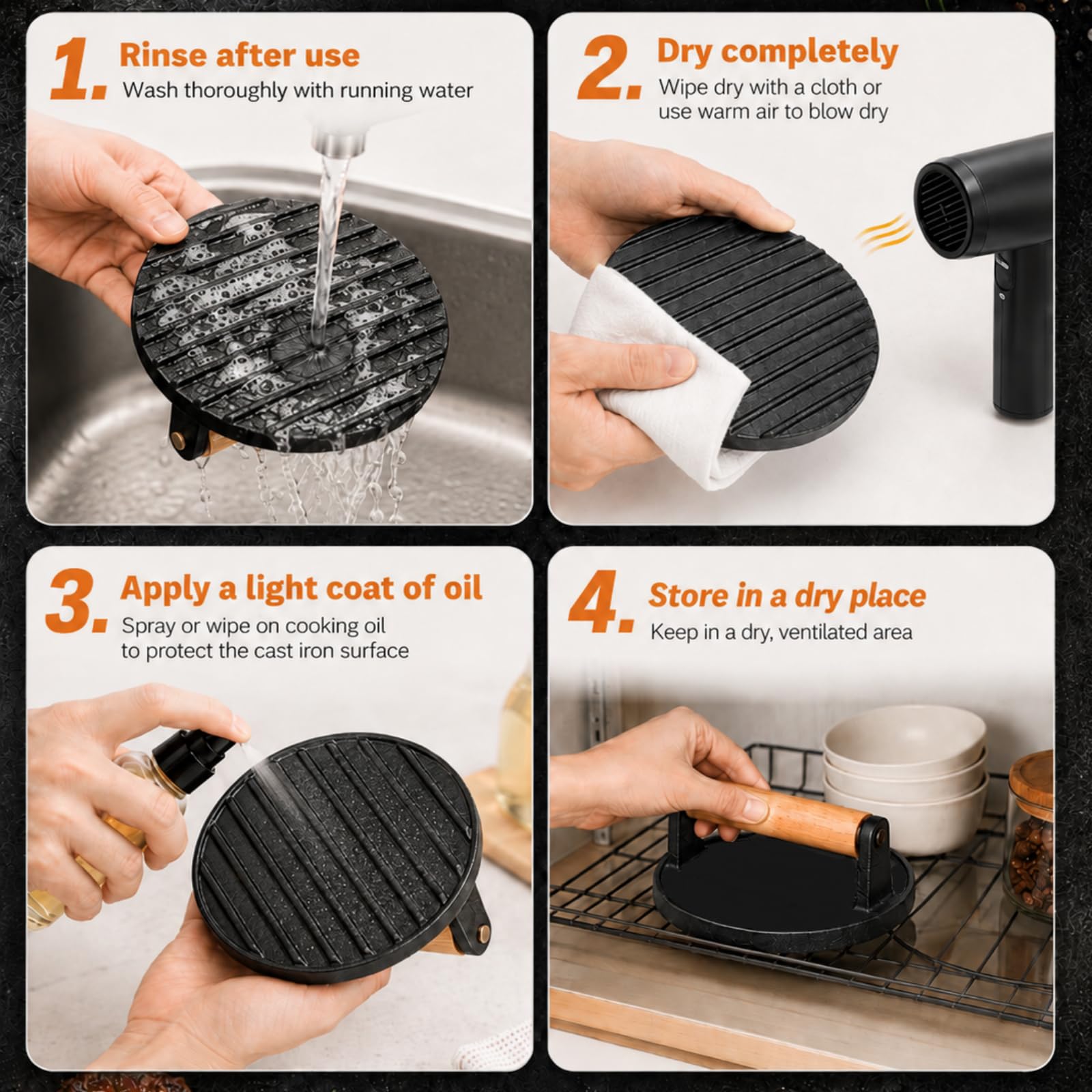 1. Rinse after use
Wash thoroughly with running water

2. Dry completely
Wipe dry with a cloth or use warm air to blow dry

3. Apply a light coat of oil
Spray or wipe on cooking oil to protect the cast iron surface

4. Store in a dry place
Keep in a dry, ventilated area