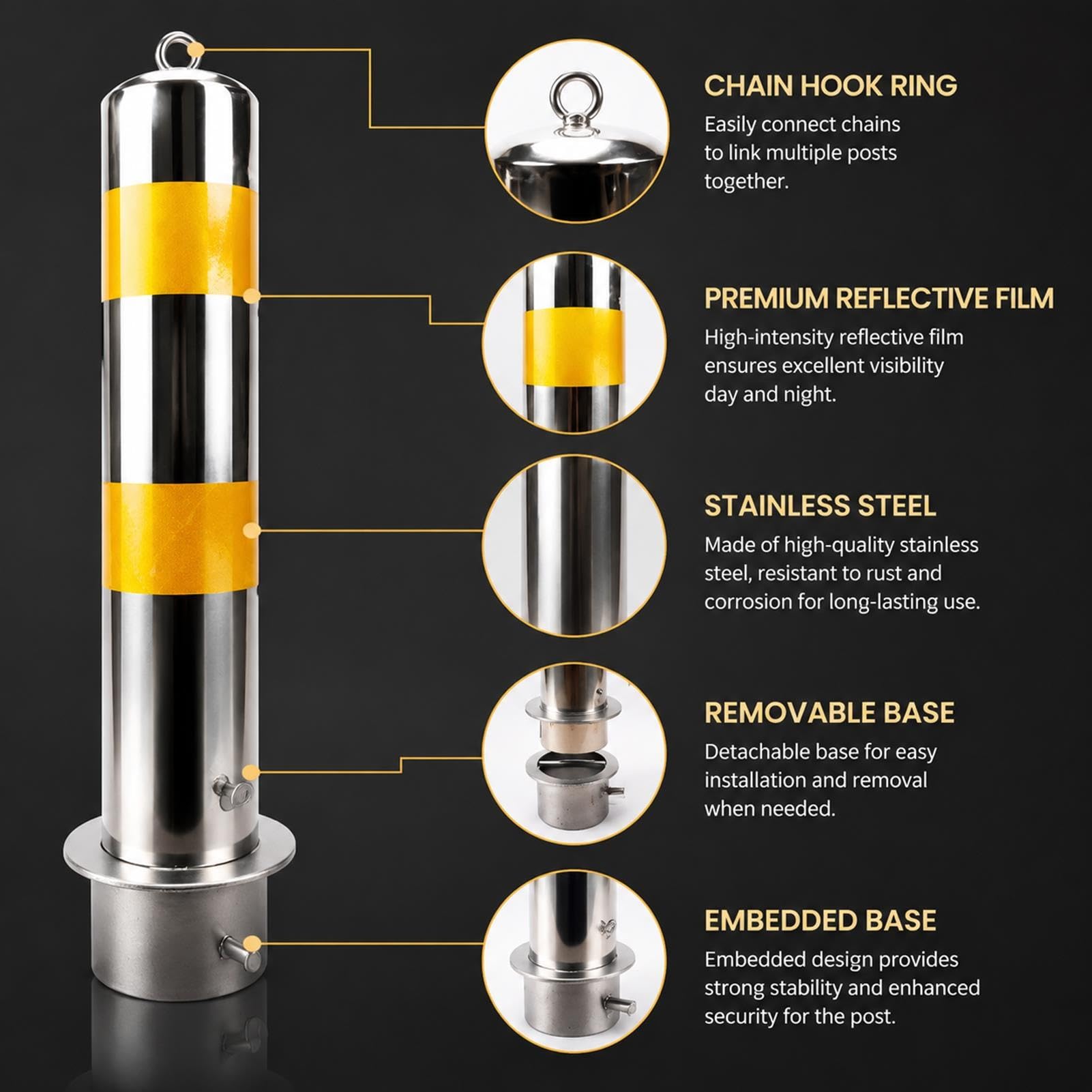 CHAIN HOOK RING
Easily connect chains to link multiple posts together.

PREMIUM REFLECTIVE FILM
High-intensity reflective film ensures excellent visibility day and night.

STAINLESS STEEL
Made of high-quality stainless steel, resistant to rust and corrosion for long-lasting use.

REMOVABLE BASE
Detachable base for easy installation and removal when needed.

EMBEDDED BASE
Embedded design provides strong stability and enhanced security for the post.