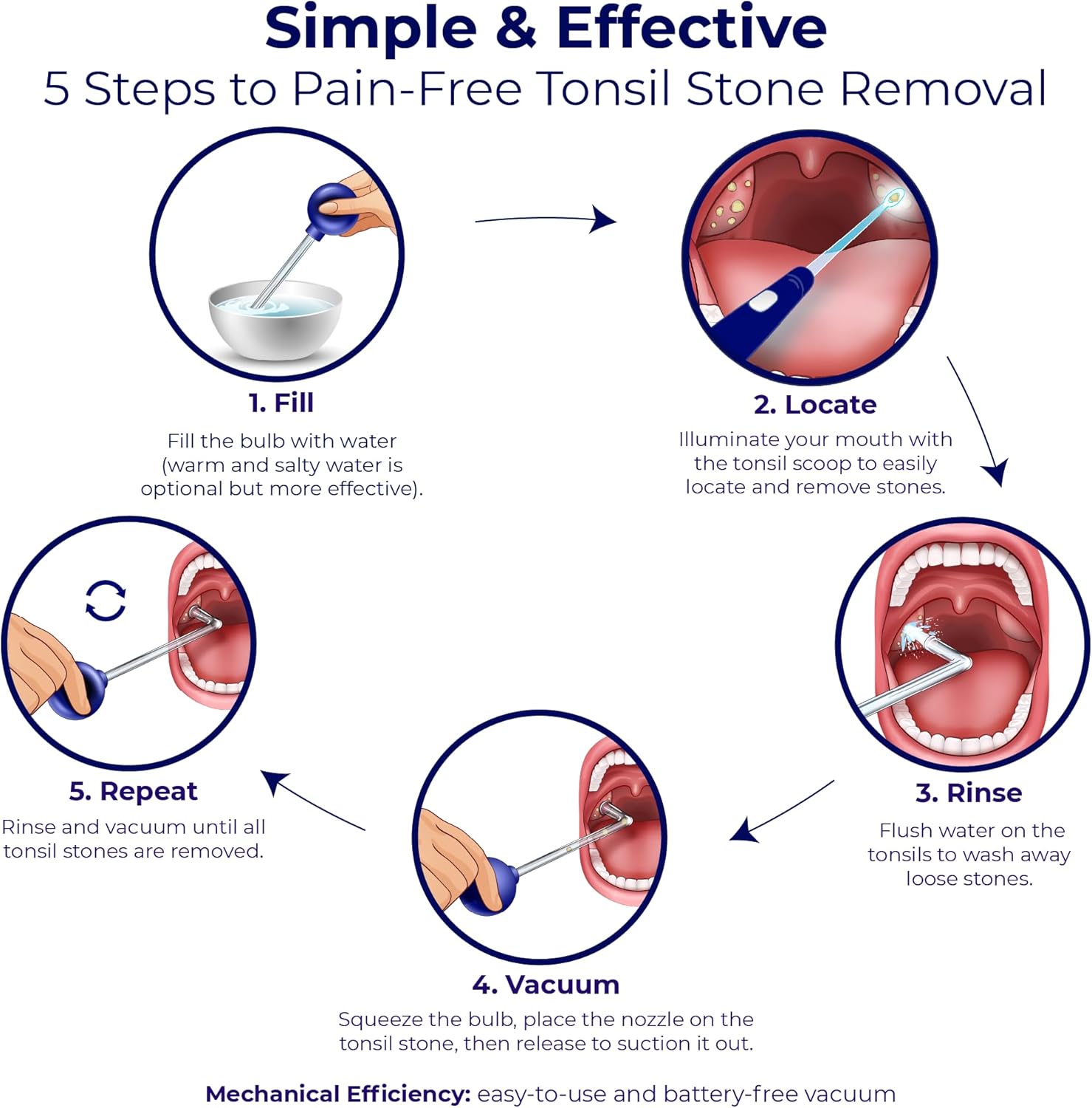 Simple & Effective
5 Steps to Pain-Free Tonsil Stone Removal

1. Fill
Fill the bulb with water (warm and salty water is optional but more effective).

2. Locate
Illuminate your mouth with the tonsil scoop to easily locate and remove stones.

3. Rinse
Flush water on the tonsils to wash away loose stones.

4. Vacuum
Squeeze the bulb, place the nozzle on the tonsil stone, then release to suction it out.

5. Repeat
Rinse and vacuum until all tonsil stones are removed.

Mechanical Efficiency: easy-to-use and battery-free vacuum