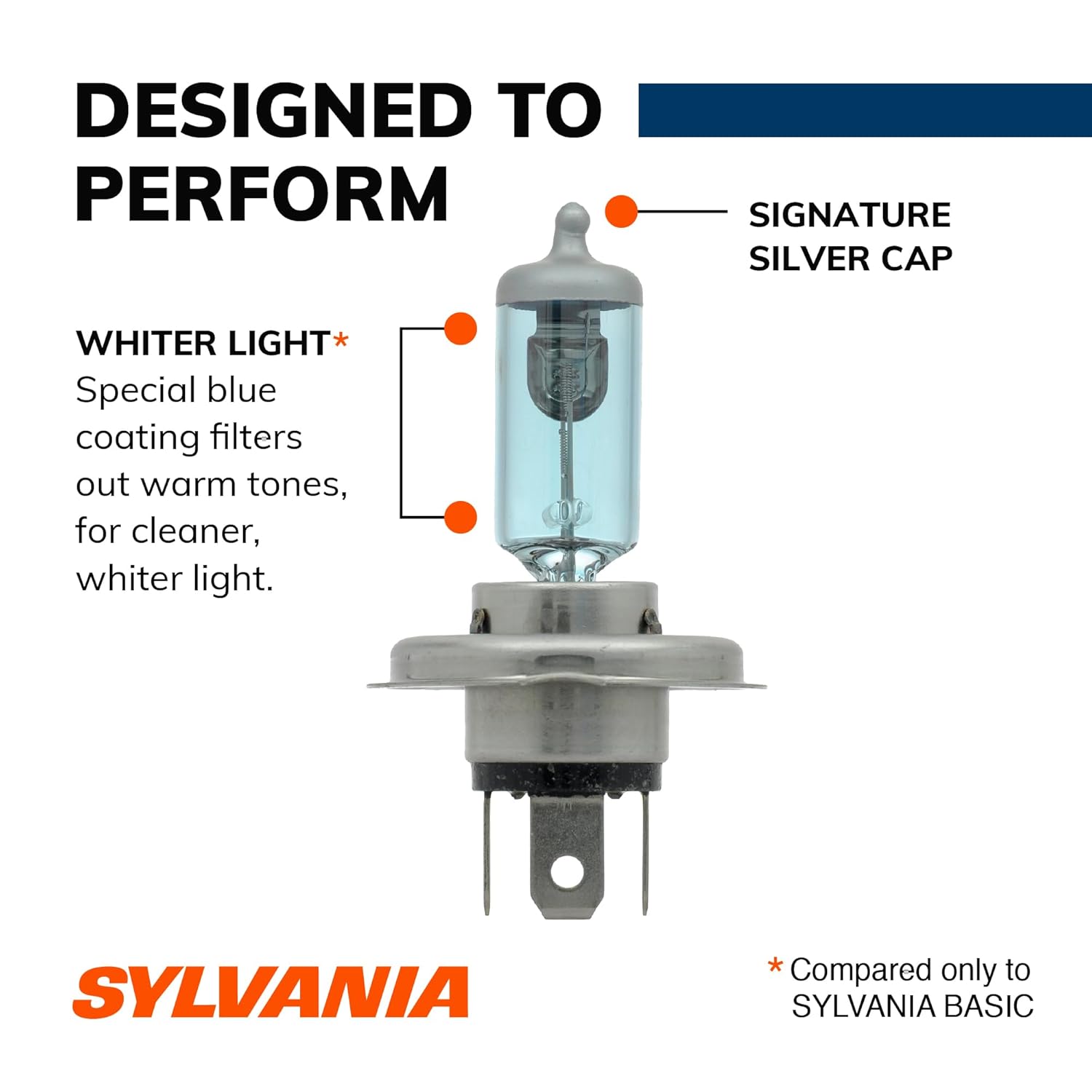 DESIGNED TO PERFORM

SIGNATURE SILVER CAP

WHITER LIGHT*
Special blue coating filters out warm tones, for cleaner, whiter light.

SYLVANIA

* Compared only to SYLVANIA BASIC