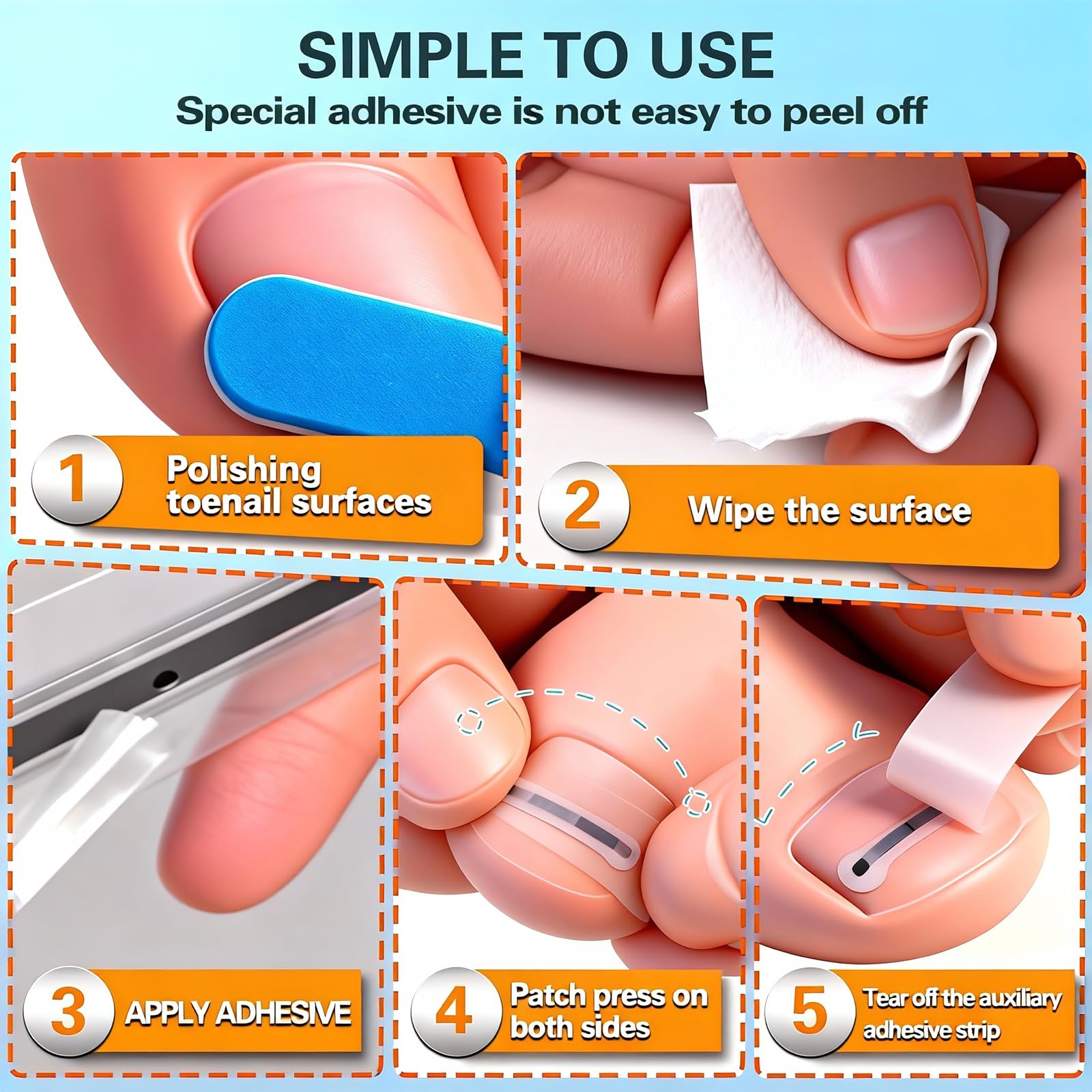 SIMPLE TO USE

Special adhesive is not easy to peel off

1 Polishing toenail surfaces

2 Wipe the surface

3 APPLY ADHESIVE

4 Patch press on both sides

5 Tear off the auxiliary adhesive strip