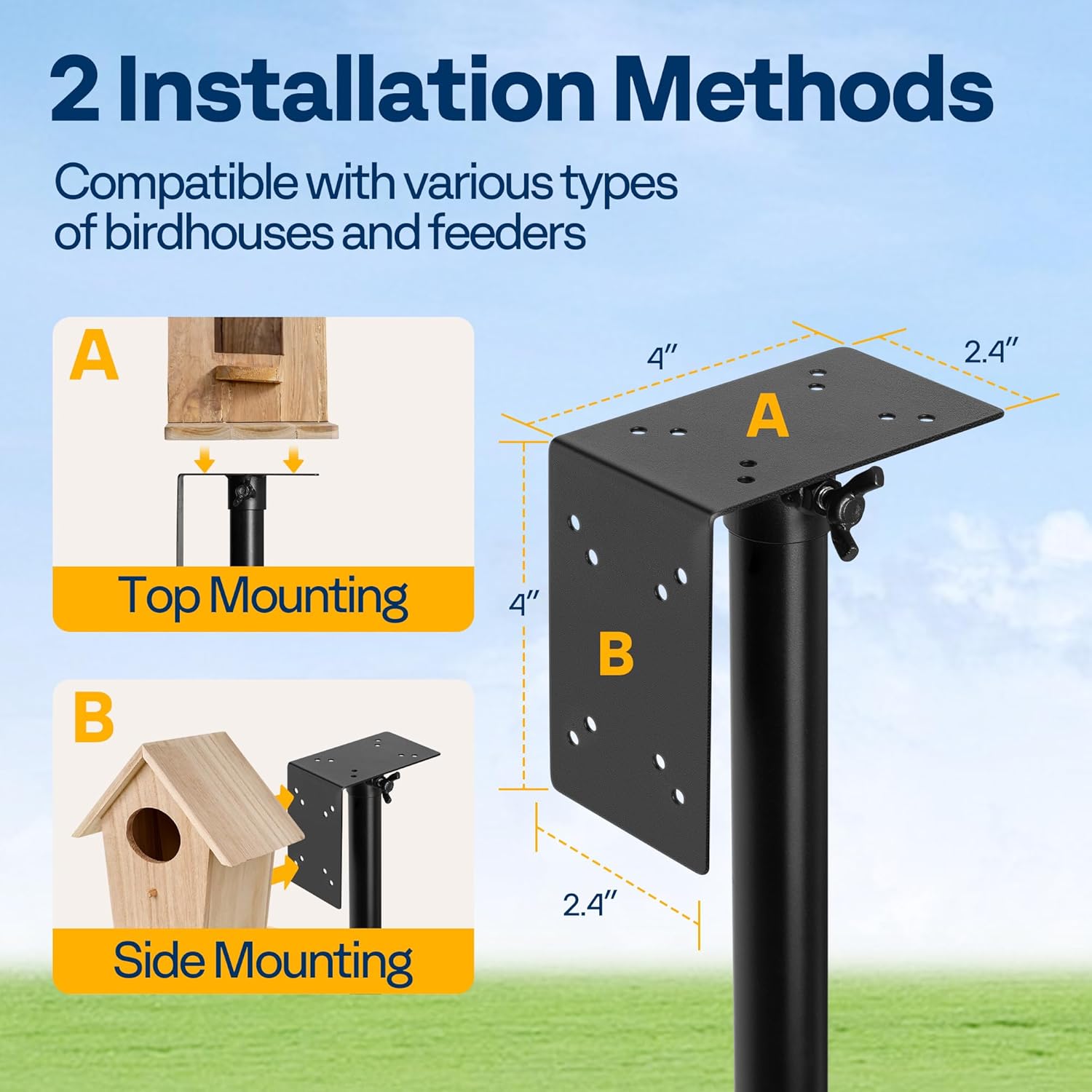 2 Installation Methods

Compatible with various types of birdhouses and feeders

A

Top Mounting

B

Side Mounting

4″

2.4″

A

4″

B

2.4″