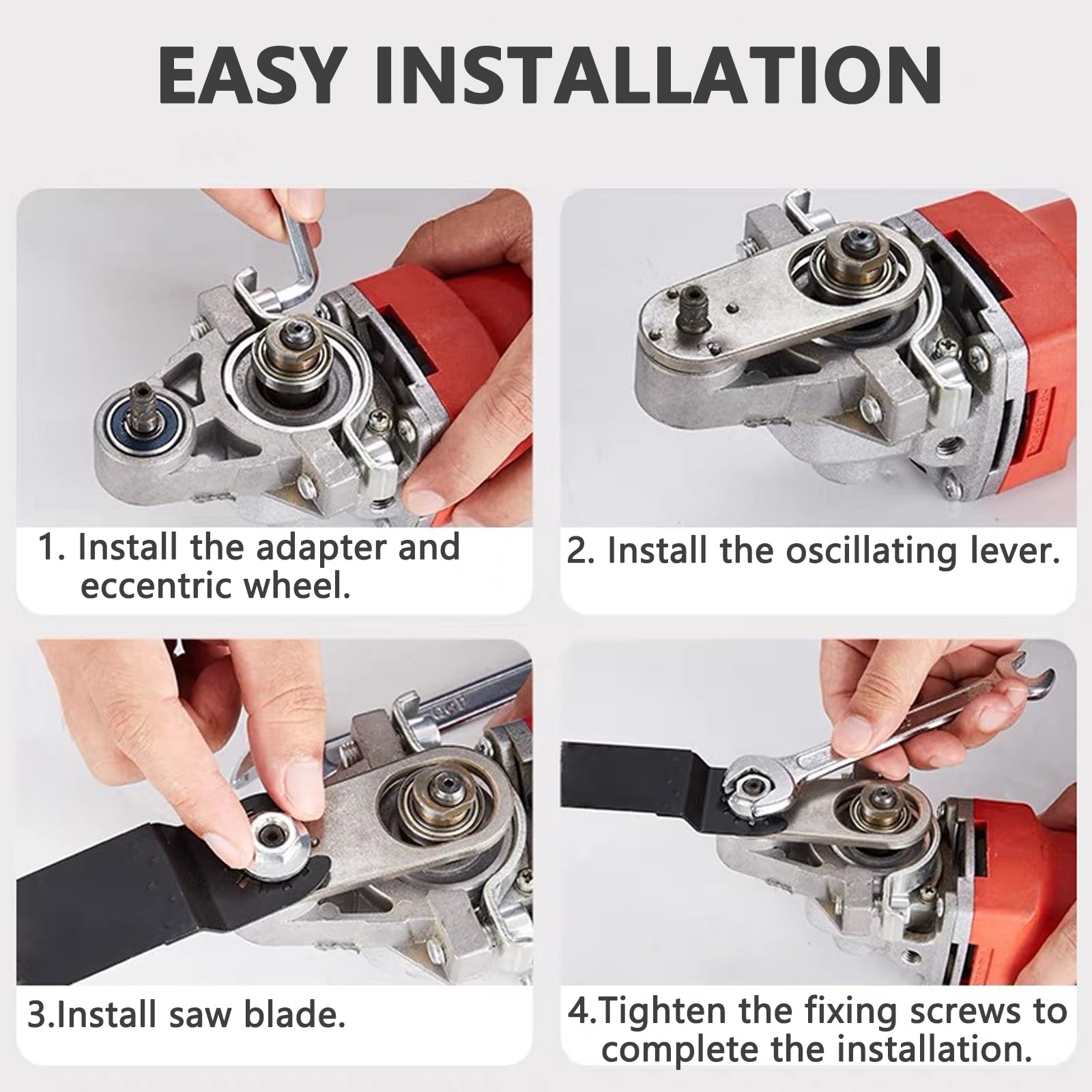 EASY INSTALLATION

1. Install the adapter and eccentric wheel.

2. Install the oscillating lever.

3.Install saw blade.

4.Tighten the fixing screws to complete the installation.