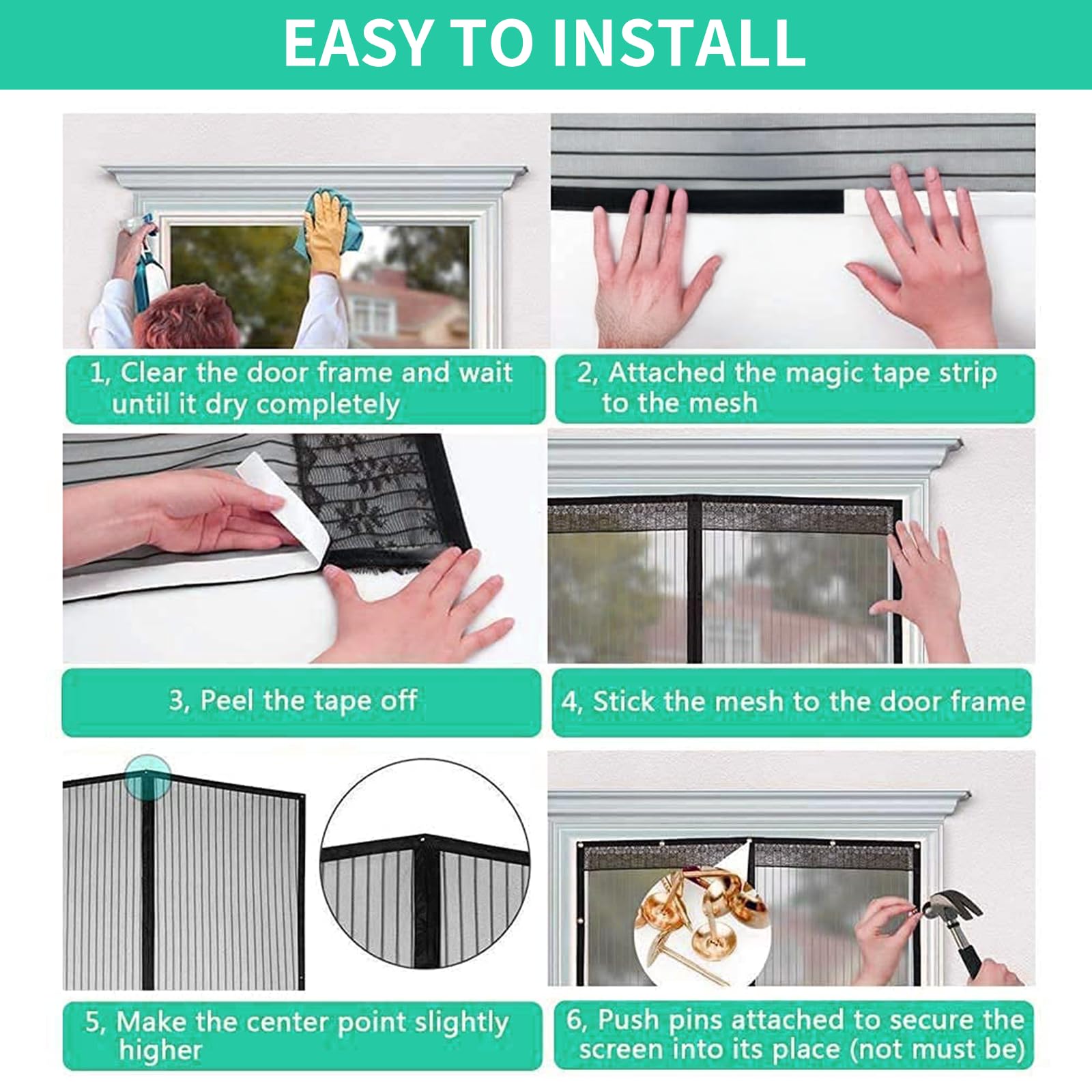 EASY TO INSTALL

1, Clear the door frame and wait until it dry completely

2, Attached the magic tape strip to the mesh

3, Peel the tape off

4, Stick the mesh to the door frame

5, Make the center point slightly higher

6, Push pins attached to secure the screen into its place (not must be)