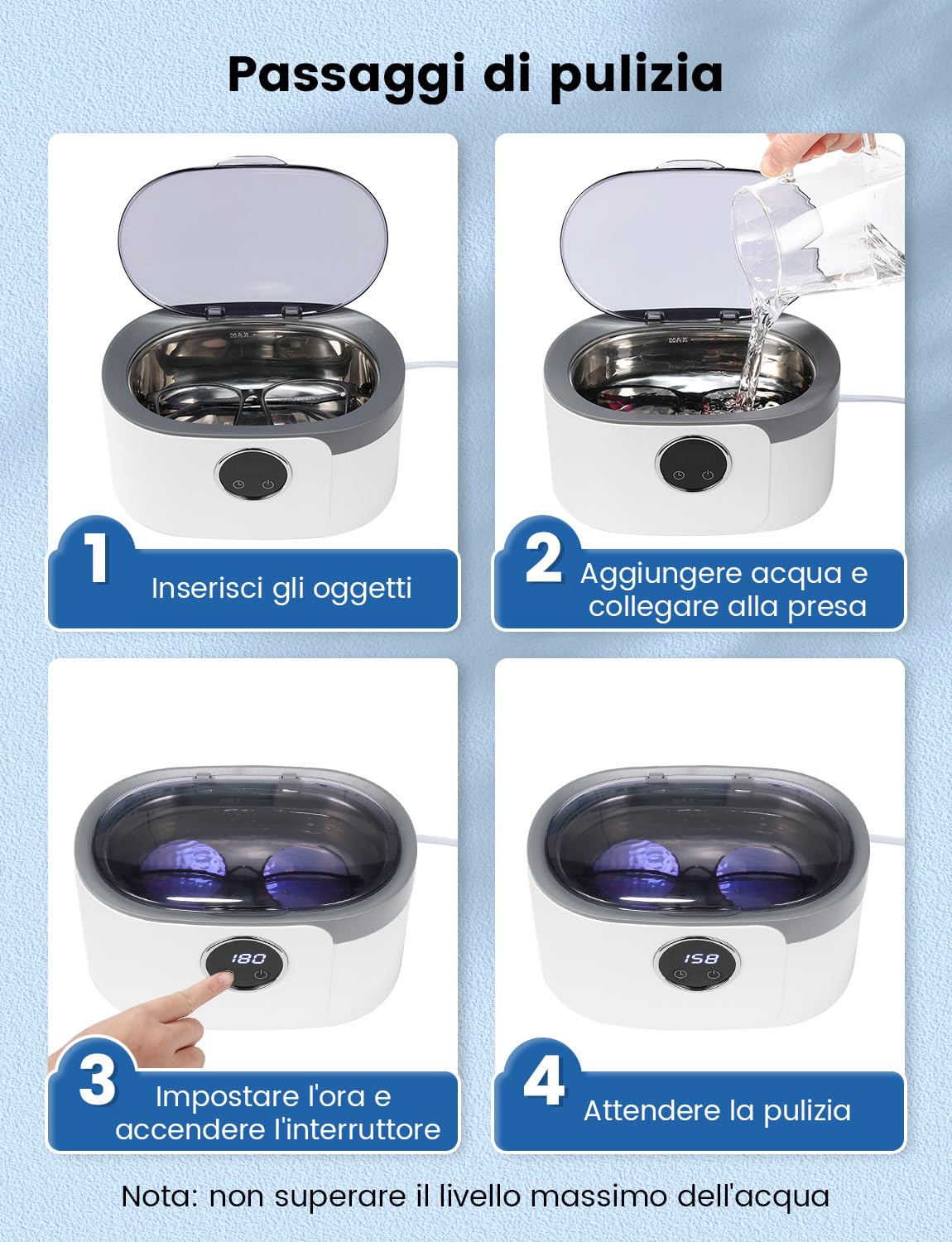 Passaggi di pulizia

MAX

1 Inserisci gli oggetti

MAX

2 Aggiungere acqua e collegare alla presa

180

3 Impostare l'ora e accendere l'interruttore

158

4 Attendere la pulizia

Nota: non superare il livello massimo dell'acqua