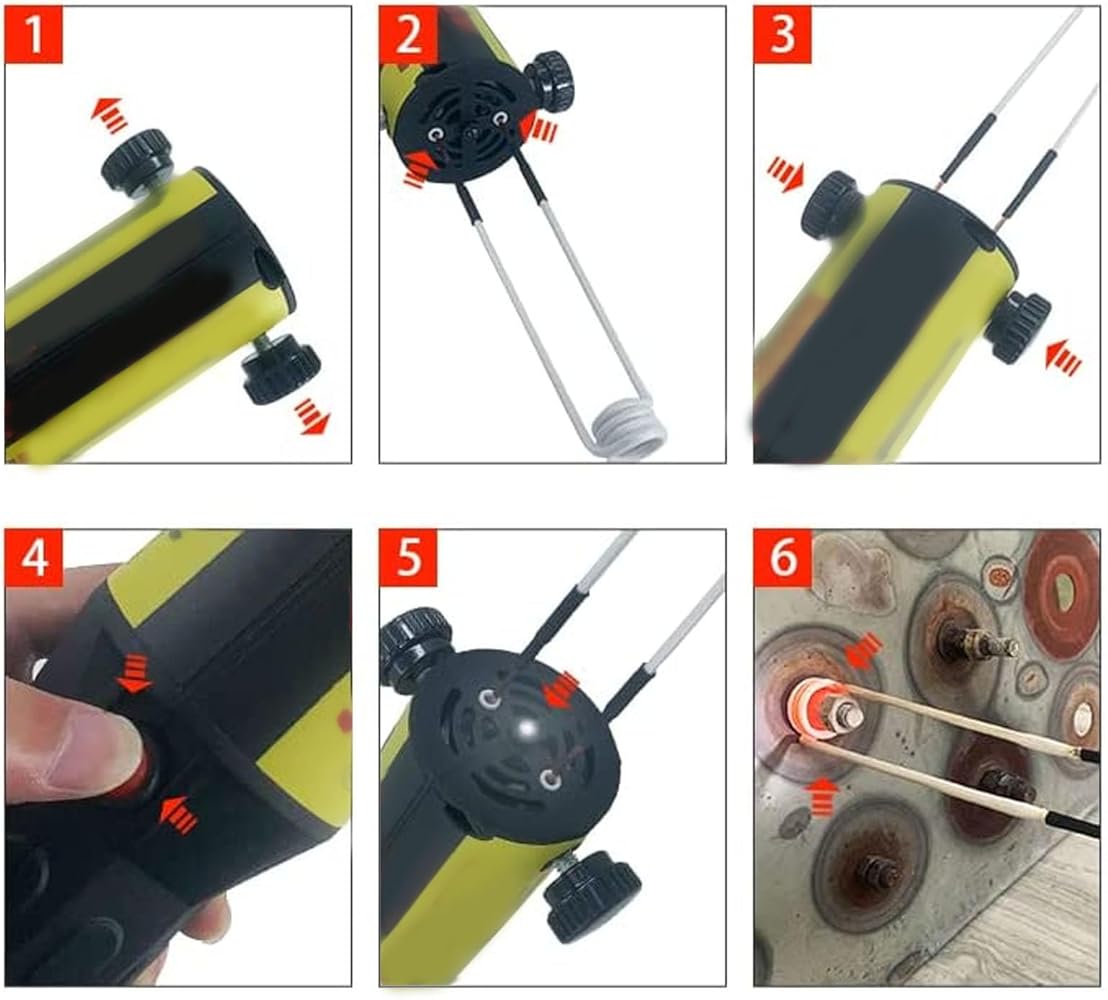 1

2

3

4

5

6