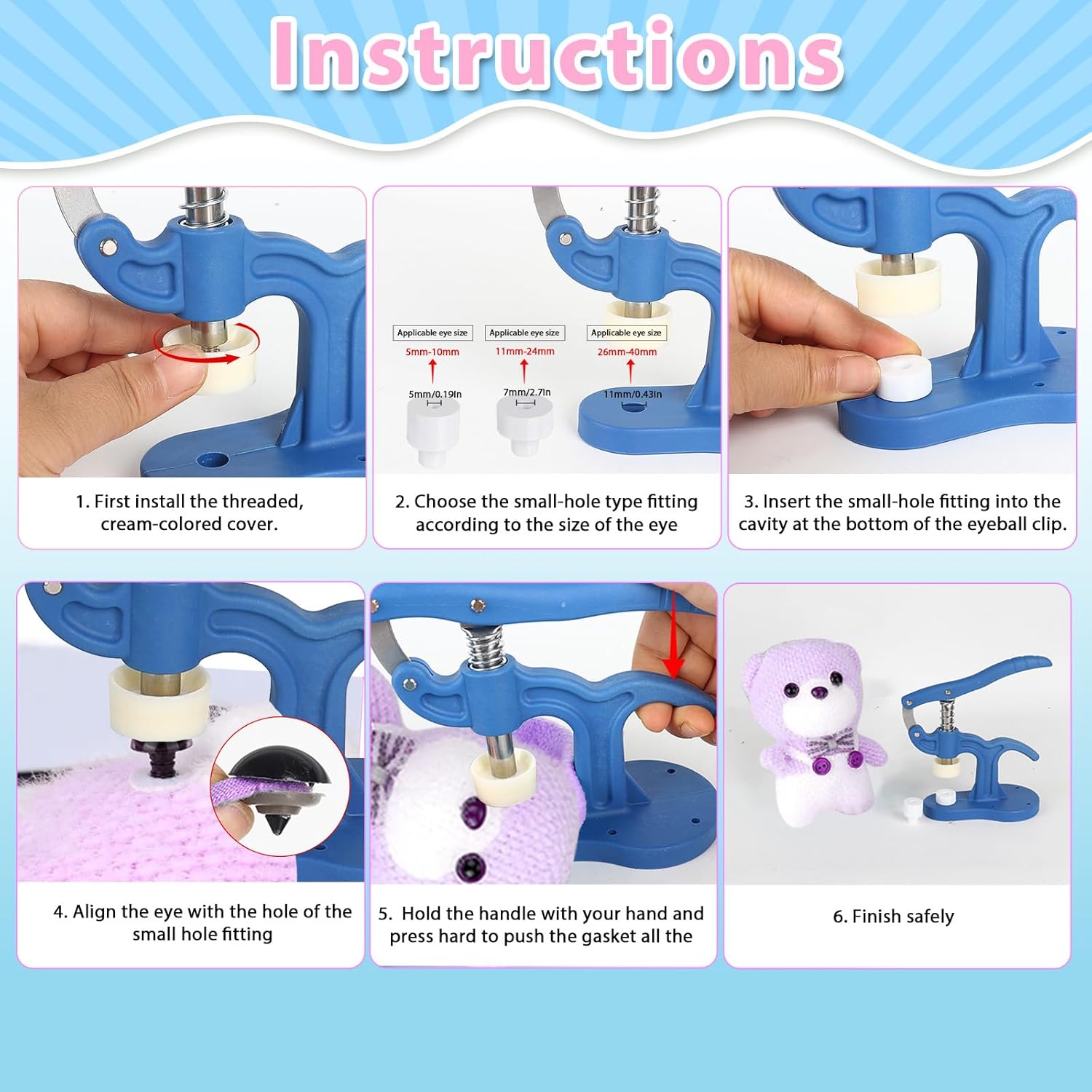 Instructions

1. First install the threaded, cream-colored cover.

Applicable eye size
5mm-10mm
5mm/0.19In

Applicable eye size
11mm-24mm
7mm/2.7In

Applicable eye size
26mm-40mm
11mm/0.43In

2. Choose the small-hole type fitting according to the size of the eye

3. Insert the small-hole fitting into the cavity at the bottom of the eyeball clip.

4. Align the eye with the hole of the small hole fitting

5. Hold the handle with your hand and press hard to push the gasket all the

6. Finish safely