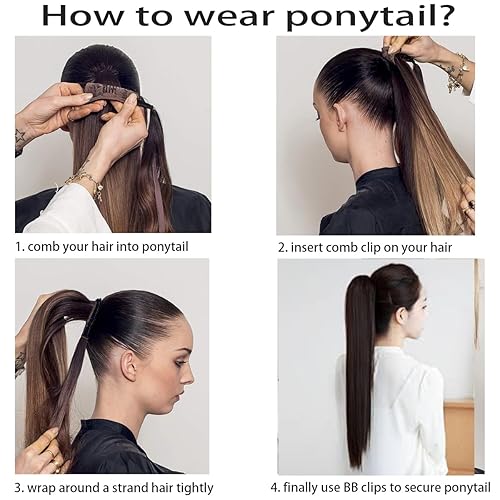 How to wear ponytail?

1. comb your hair into ponytail

2. insert comb clip on your hair

3. wrap around a strand hair tightly

4. finally use BB clips to secure ponytail