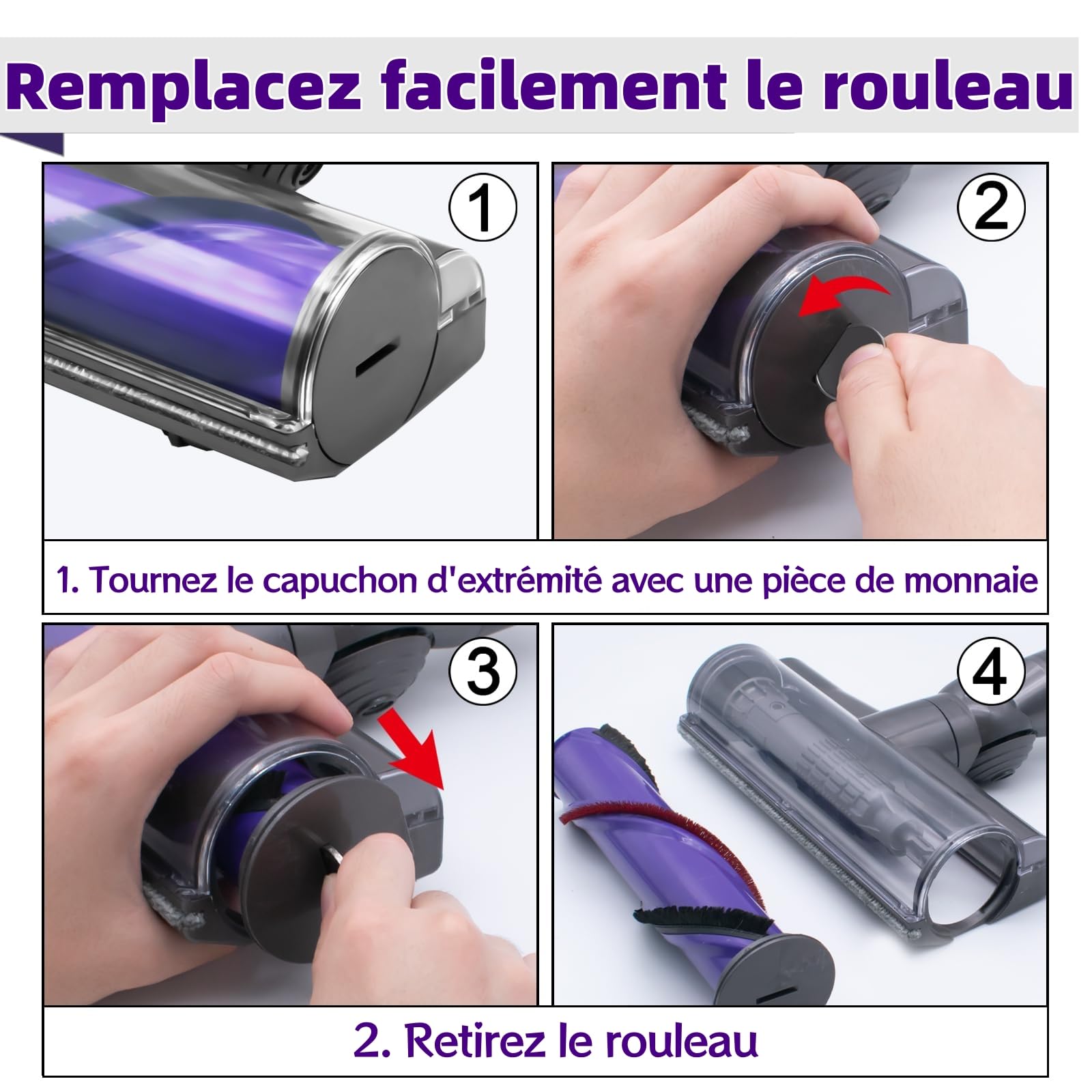 Remplacez facilement le rouleau

1

2

1. Tournez le capuchon d'extrémité avec une pièce de monnaie

3

4

2. Retirez le rouleau