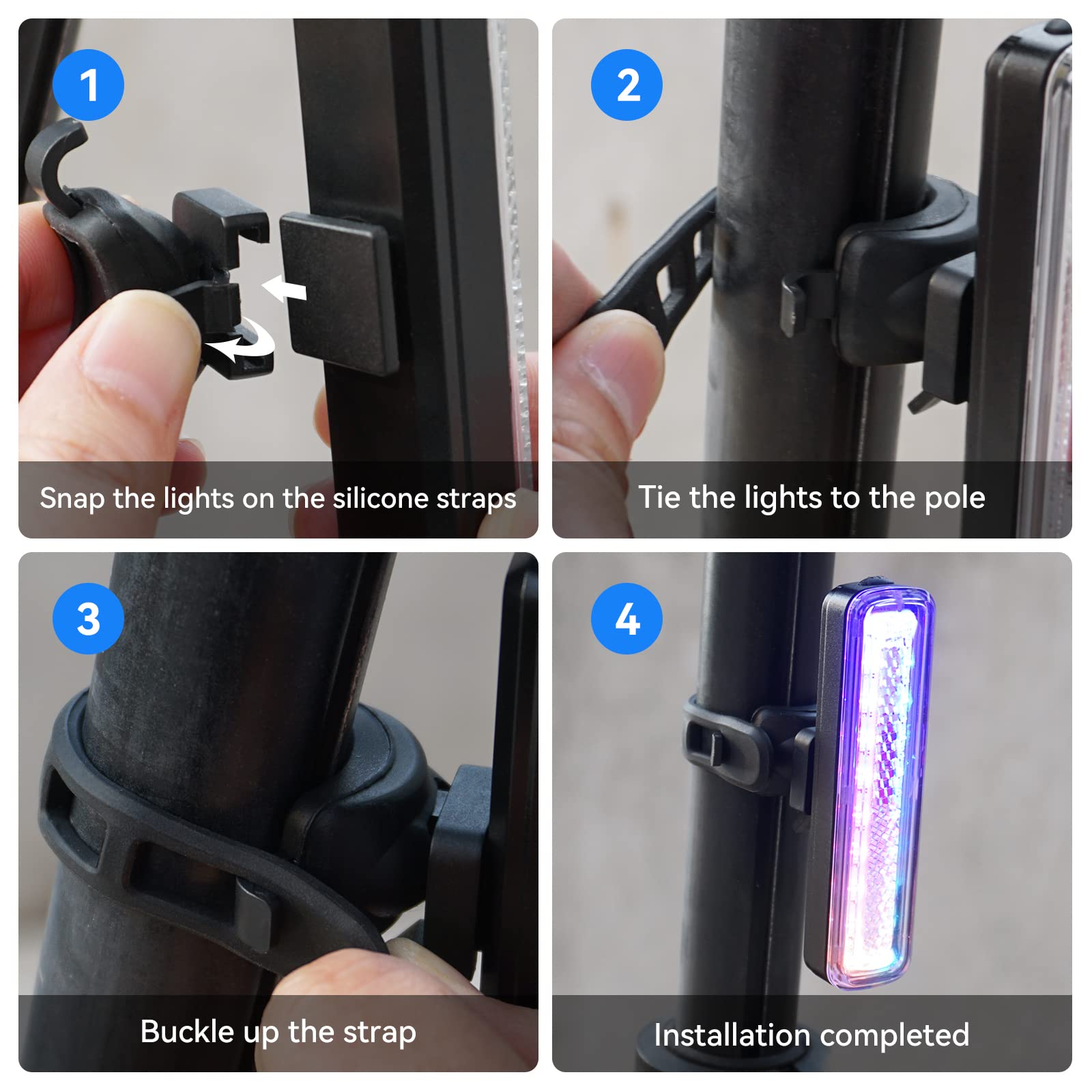 1

Snap the lights on the silicone straps

2

Tie the lights to the pole

3

Buckle up the strap

4

Installation completed