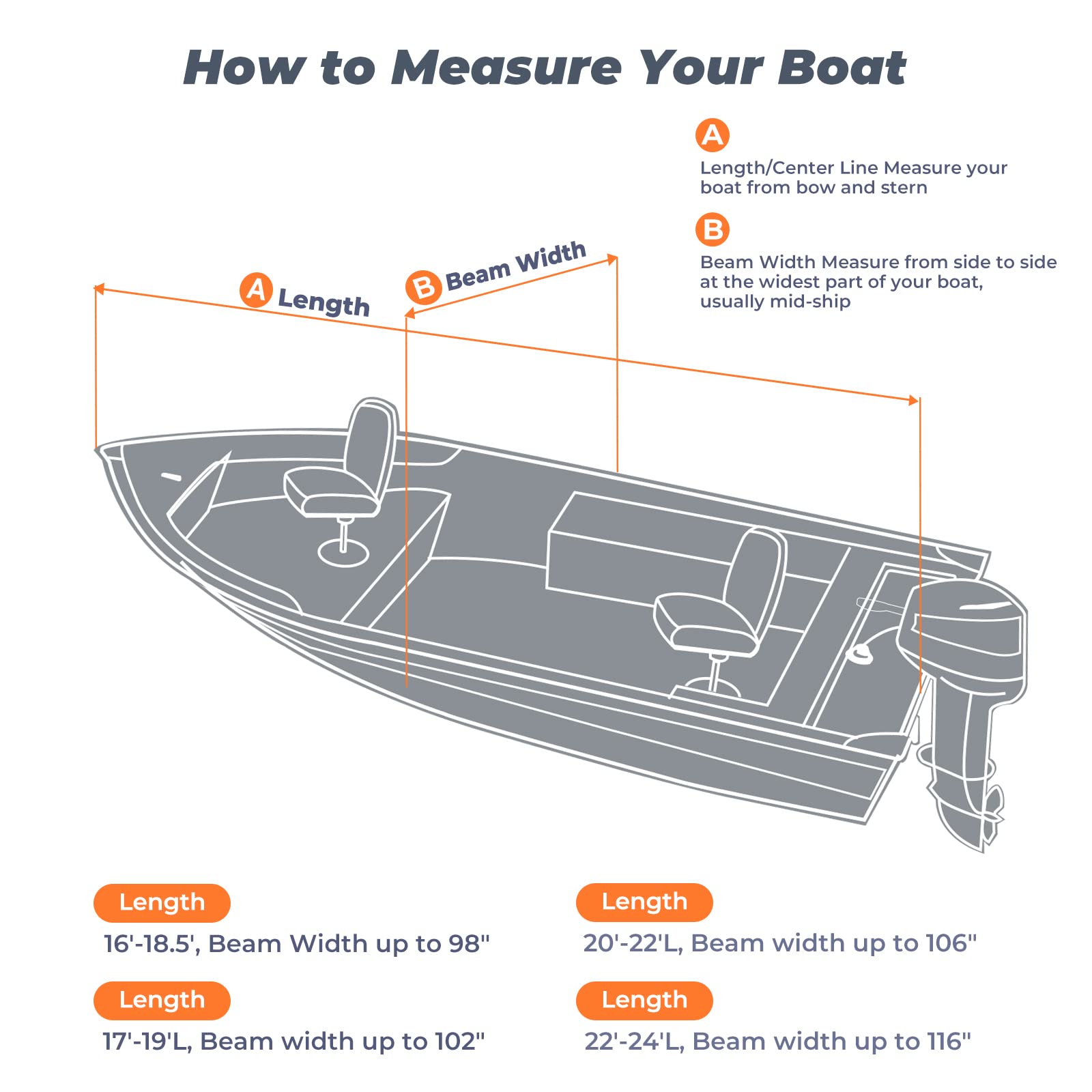 How to Measure Your Boat

A
Length/Center Line Measure your boat from bow and stern

B
Beam Width Measure from side to side at the widest part of your boat, usually mid-ship

A Length

B Beam Width

Length
16'-18.5', Beam Width up to 98"

Length
17'-19'L, Beam width up to 102"

Length
20'-22'L, Beam width up to 106"

Length
22'-24'L, Beam width up to 116"