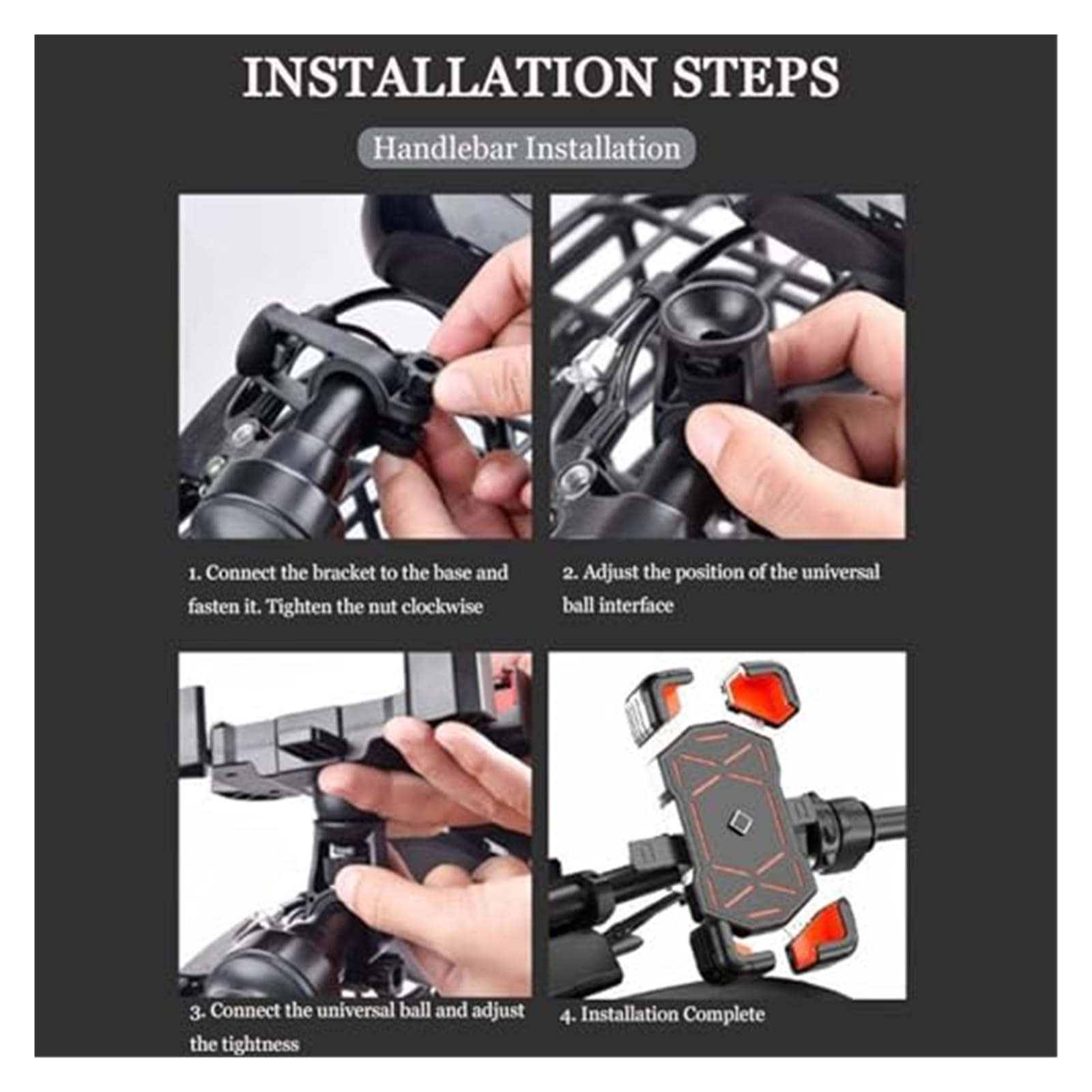 INSTALLATION STEPS

Handlebar Installation

1. Connect the bracket to the base and fasten it. Tighten the nut clockwise

2. Adjust the position of the universal ball interface

3. Connect the universal ball and adjust the tightness

4. Installation Complete