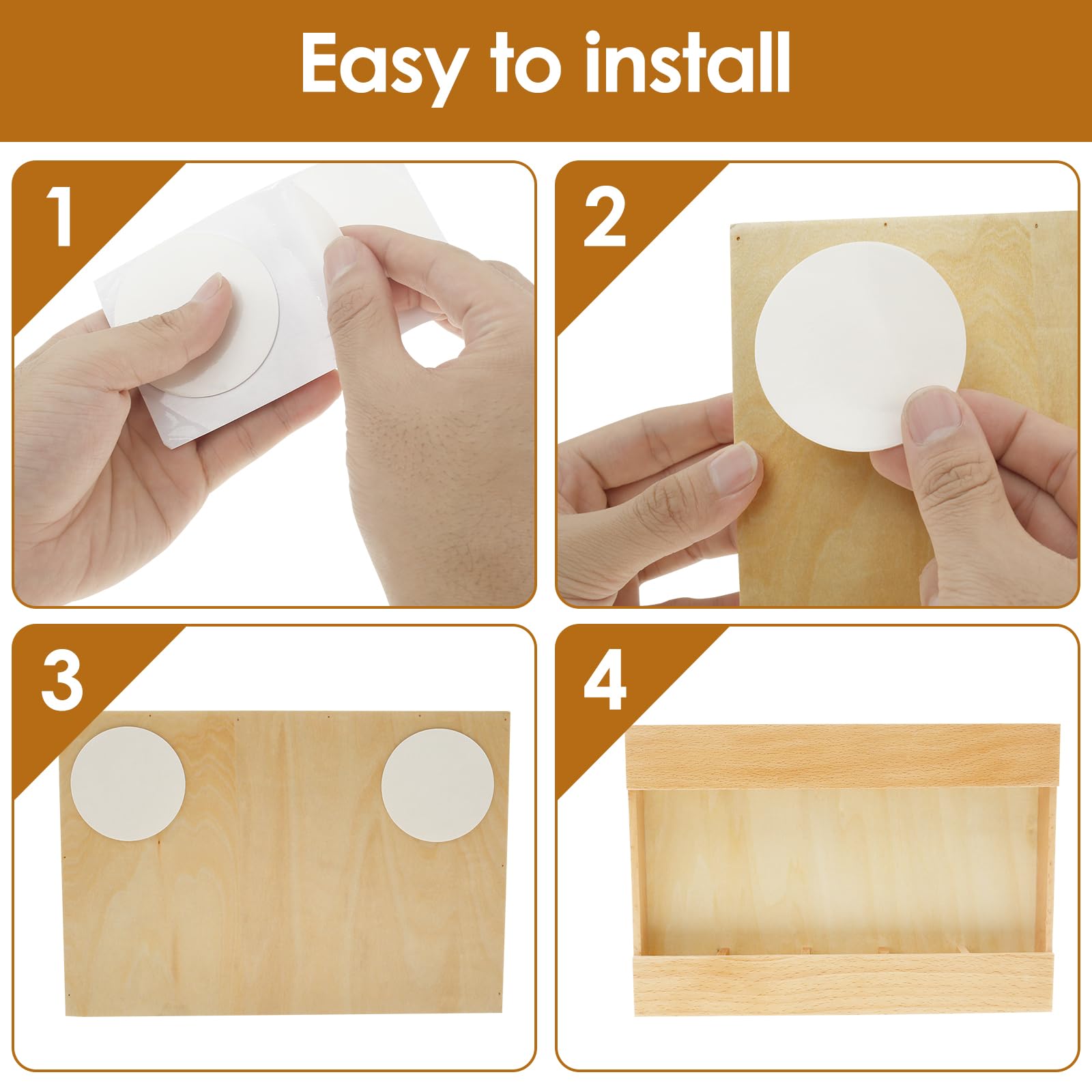 Easy to install

1

2

3

4