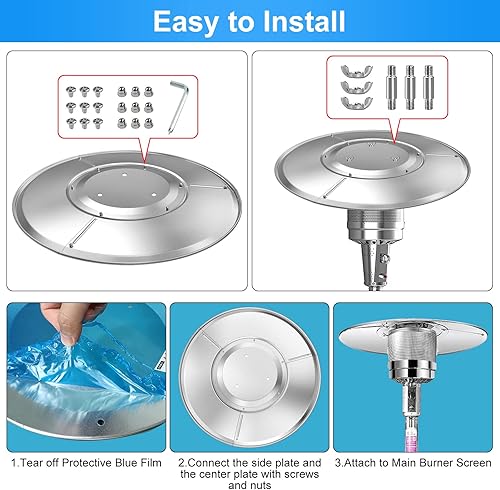 Easy to Install

1.Tear off Protective Blue Film

2.Connect the side plate and the center plate with screws and nuts

3.Attach to Main Burner Screen