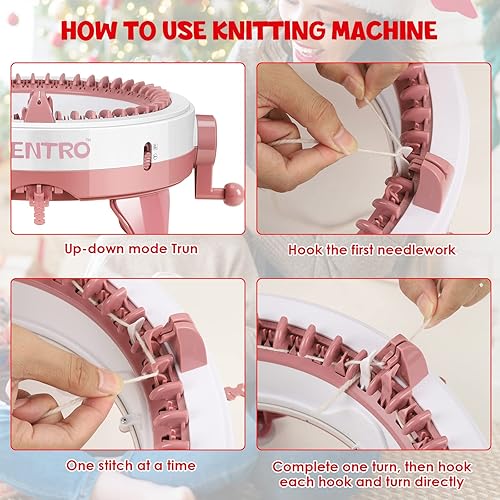 HOW TO USE KNITTING MACHINE

ENTRO™

Up-down mode Trun

Hook the first needlework

One stitch at a time

Complete one turn, then hook each hook and turn directly