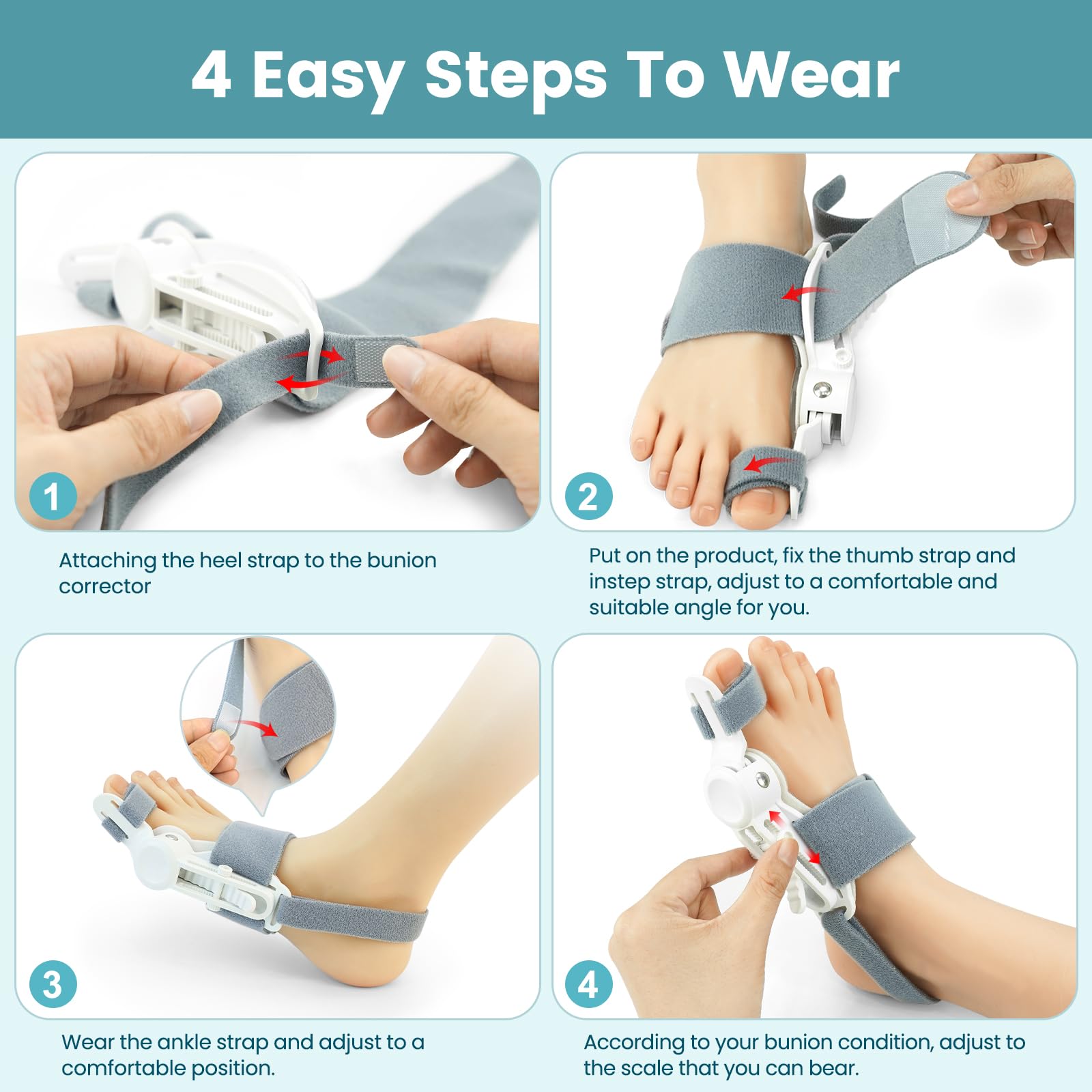 4 Easy Steps To Wear

1

Attaching the heel strap to the bunion corrector

2

Put on the product, fix the thumb strap and instep strap, adjust to a comfortable and suitable angle for you.

3

Wear the ankle strap and adjust to a comfortable position.

4

According to your bunion condition, adjust to the scale that you can bear.