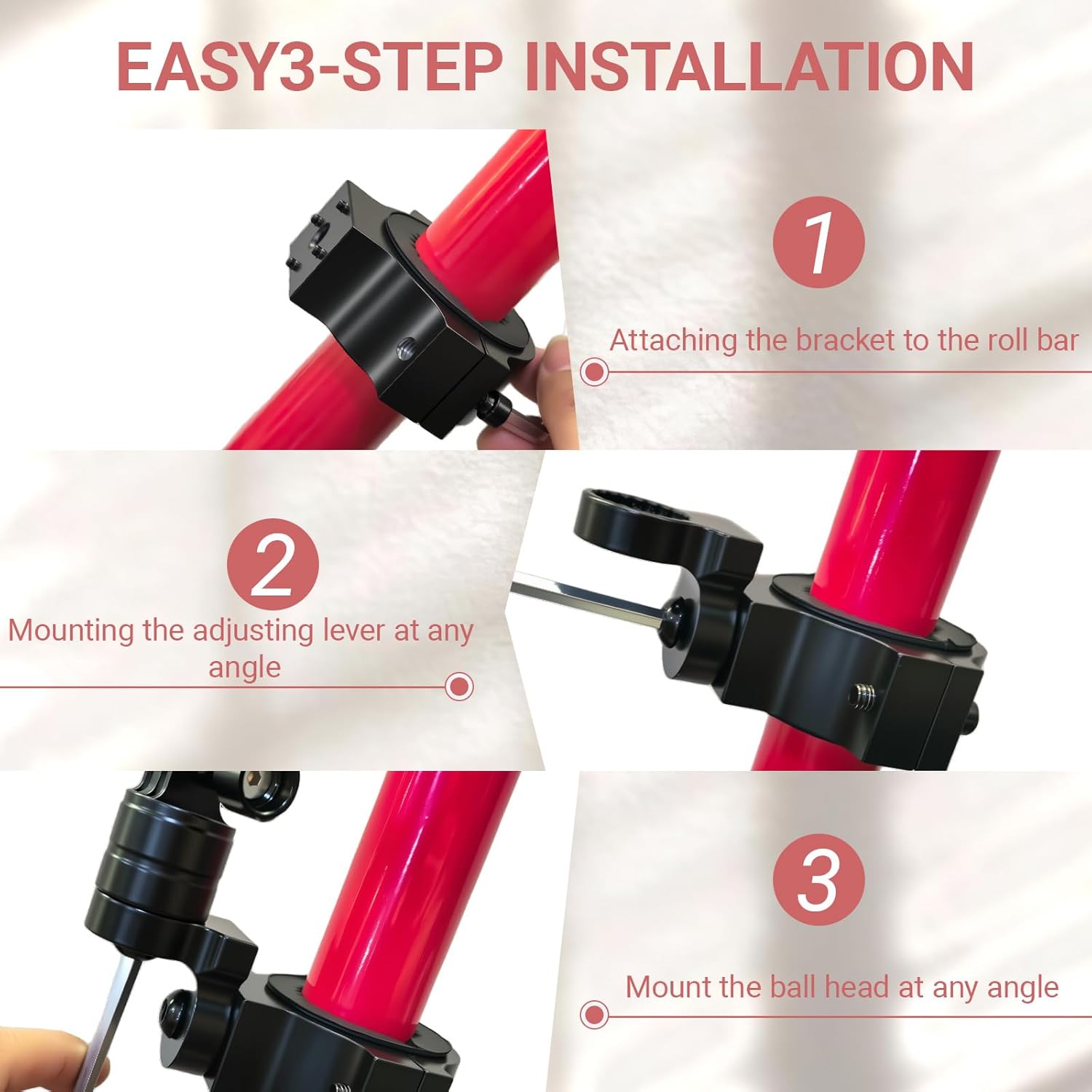 EASY3-STEP INSTALLATION

1

Attaching the bracket to the roll bar

2

Mounting the adjusting lever at any angle

3

Mount the ball head at any angle