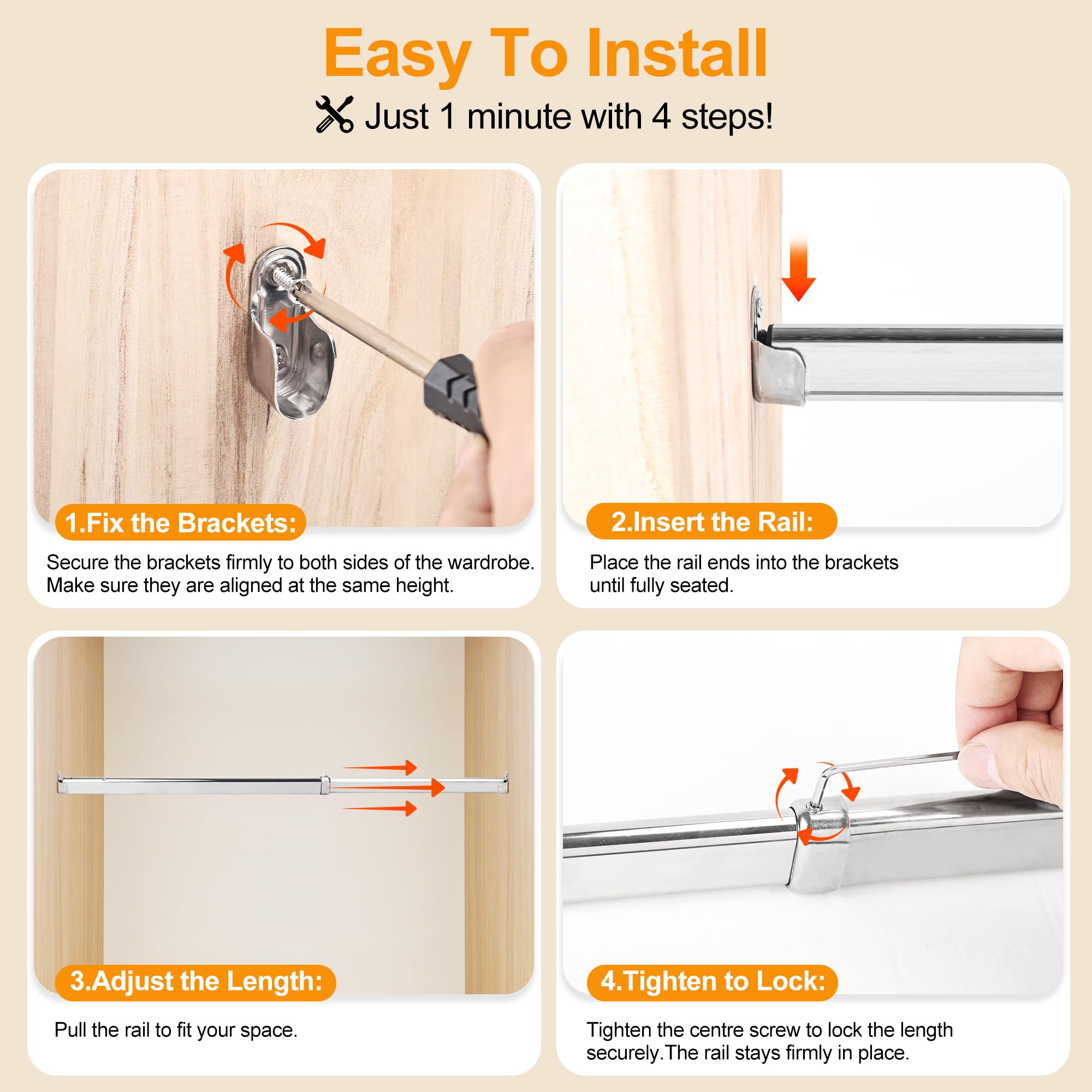 Easy To Install

Just 1 minute with 4 steps!

1.Fix the Brackets:

Secure the brackets firmly to both sides of the wardrobe. Make sure they are aligned at the same height.

2.Insert the Rail:

Place the rail ends into the brackets until fully seated.

3.Adjust the Length:

Pull the rail to fit your space.

4.Tighten to Lock:

Tighten the centre screw to lock the length securely.The rail stays firmly in place.