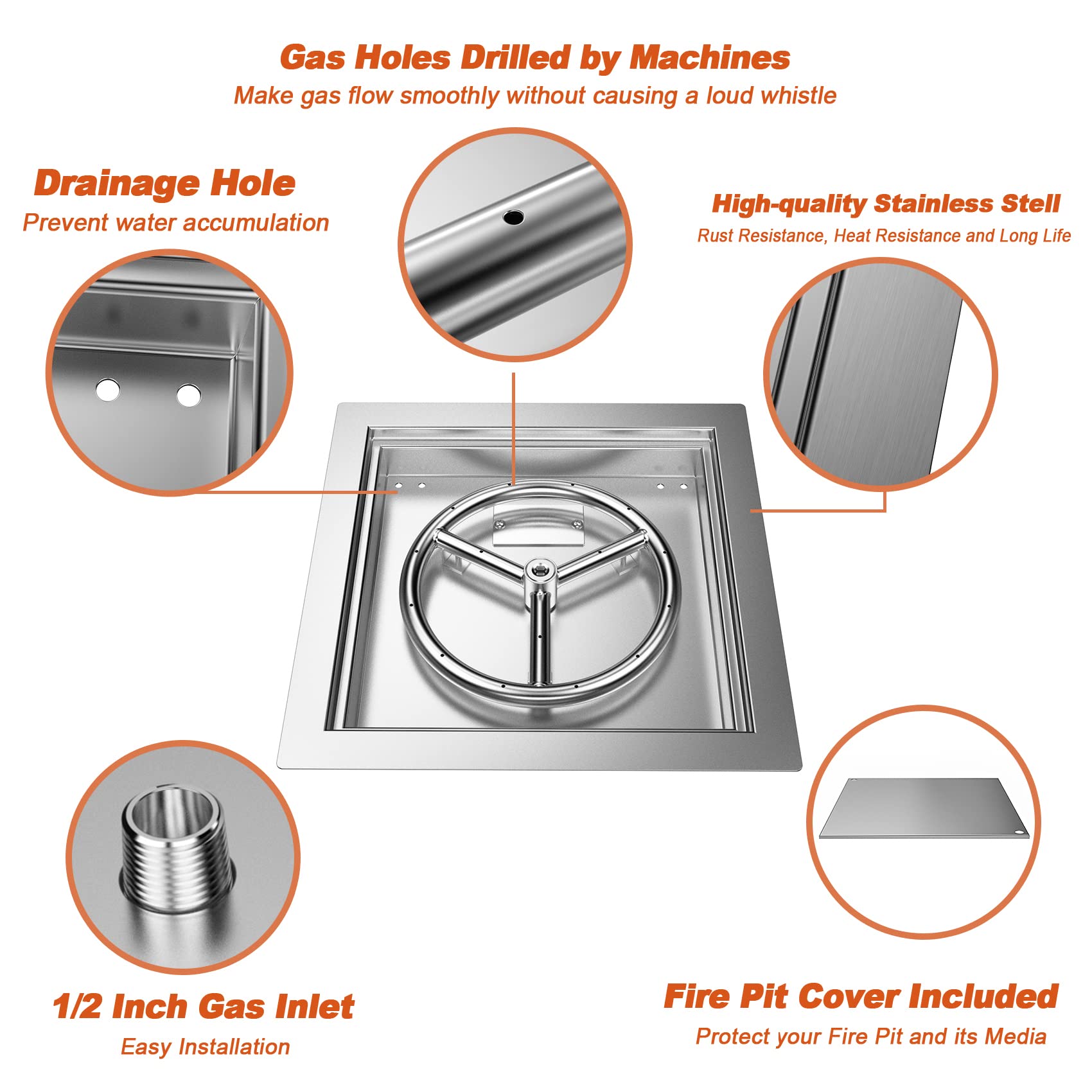 Gas Holes Drilled by Machines
Make gas flow smoothly without causing a loud whistle

Drainage Hole
Prevent water accumulation

High-quality Stainless Stell
Rust Resistance, Heat Resistance and Long Life

1/2 Inch Gas Inlet
Easy Installation

Fire Pit Cover Included
Protect your Fire Pit and its Media