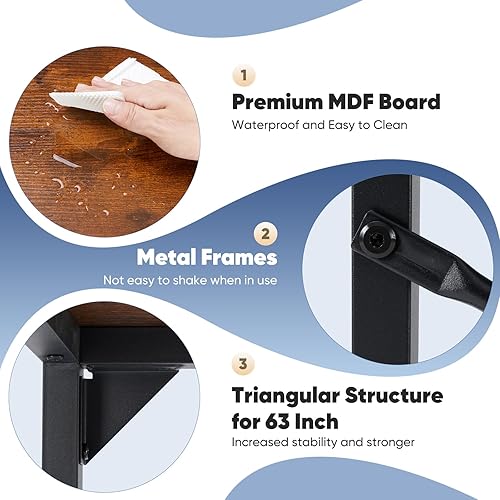 1

Premium MDF Board

Waterproof and Easy to Clean

2

Metal Frames

Not easy to shake when in use

3

Triangular Structure for 63 Inch

Increased stability and stronger