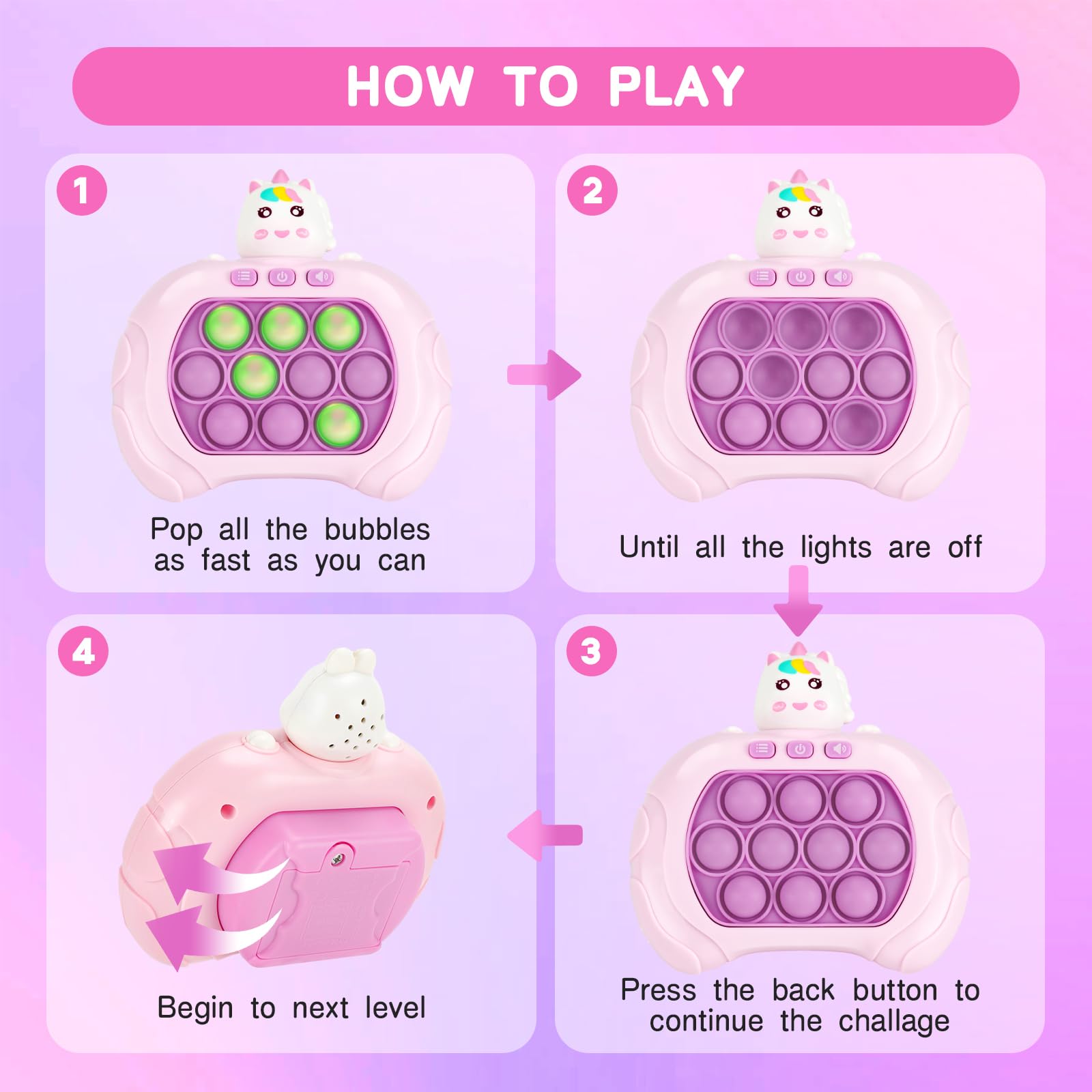 HOW TO PLAY

1

Pop all the bubbles as fast as you can

2

Until all the lights are off

3

Press the back button to continue the challage

4

Begin to next level