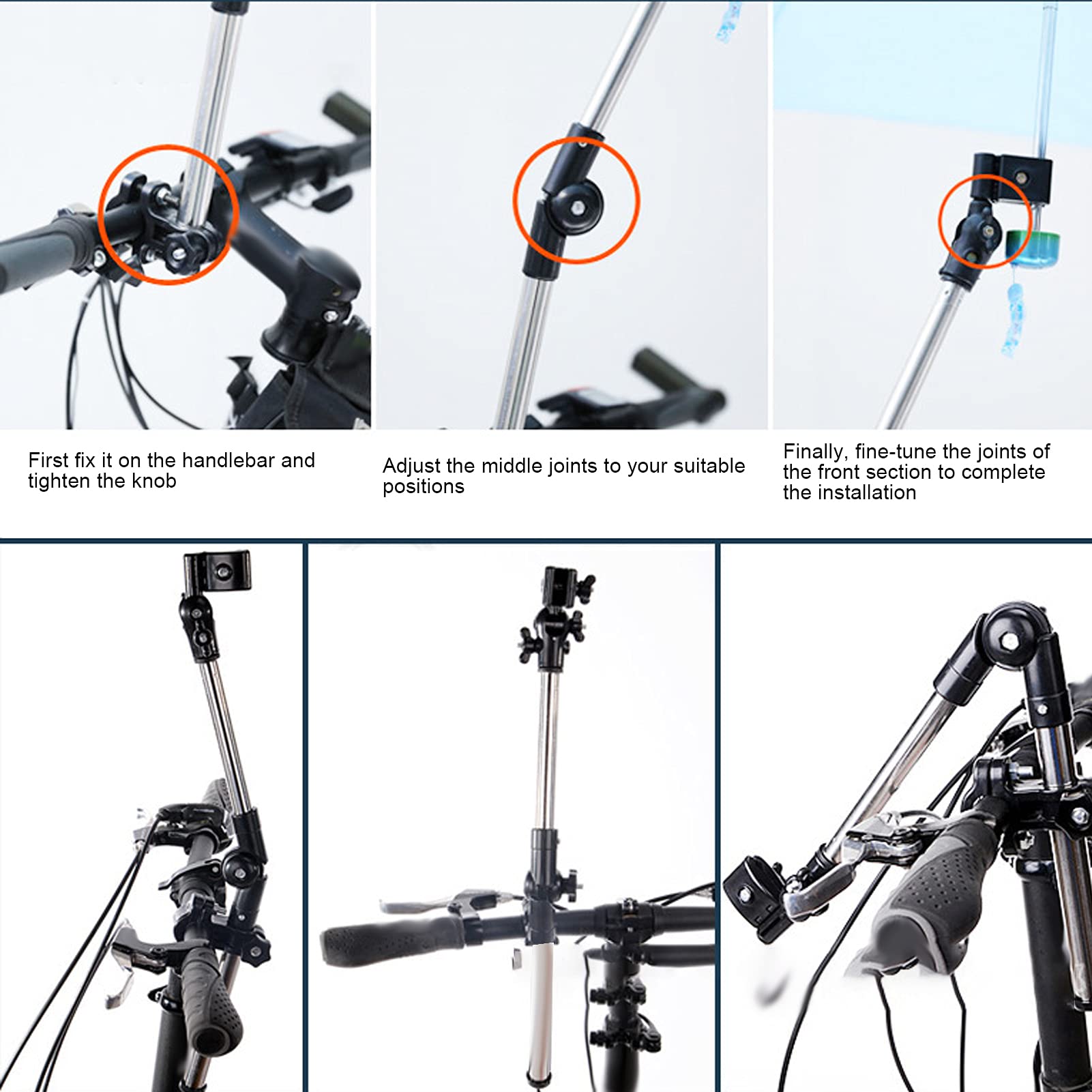 First fix it on the handlebar and tighten the knob

Adjust the middle joints to your suitable positions

Finally, fine-tune the joints of the front section to complete the installation