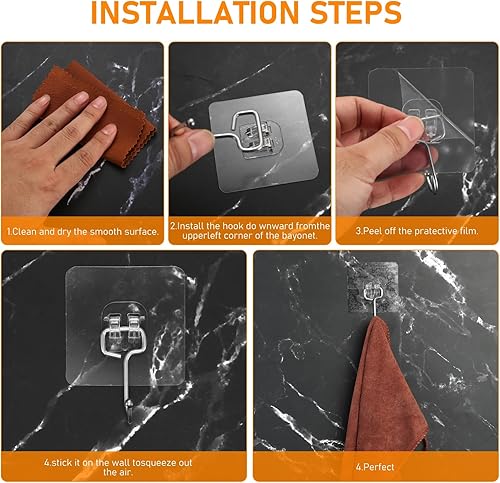 INSTALLATION STEPS

1.Clean and dry the smooth surface.

2.Install the hook do wnward fromthe upperleft corner of the bayonet.

3.Peel off the pratective film.

4.stick it on the wall tosqueeze out the air.

4.Perfect