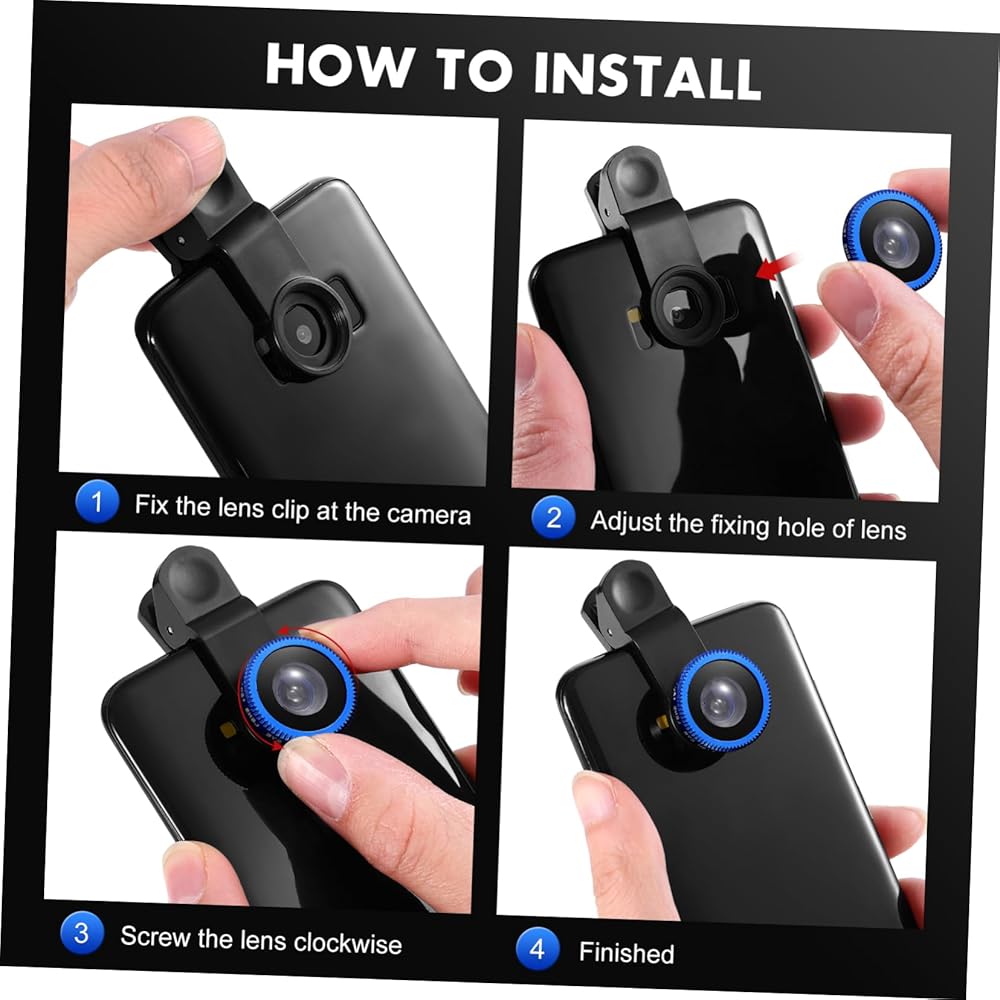 HOW TO INSTALL

1 Fix the lens clip at the camera

2 Adjust the fixing hole of lens

3 Screw the lens clockwise

4 Finished