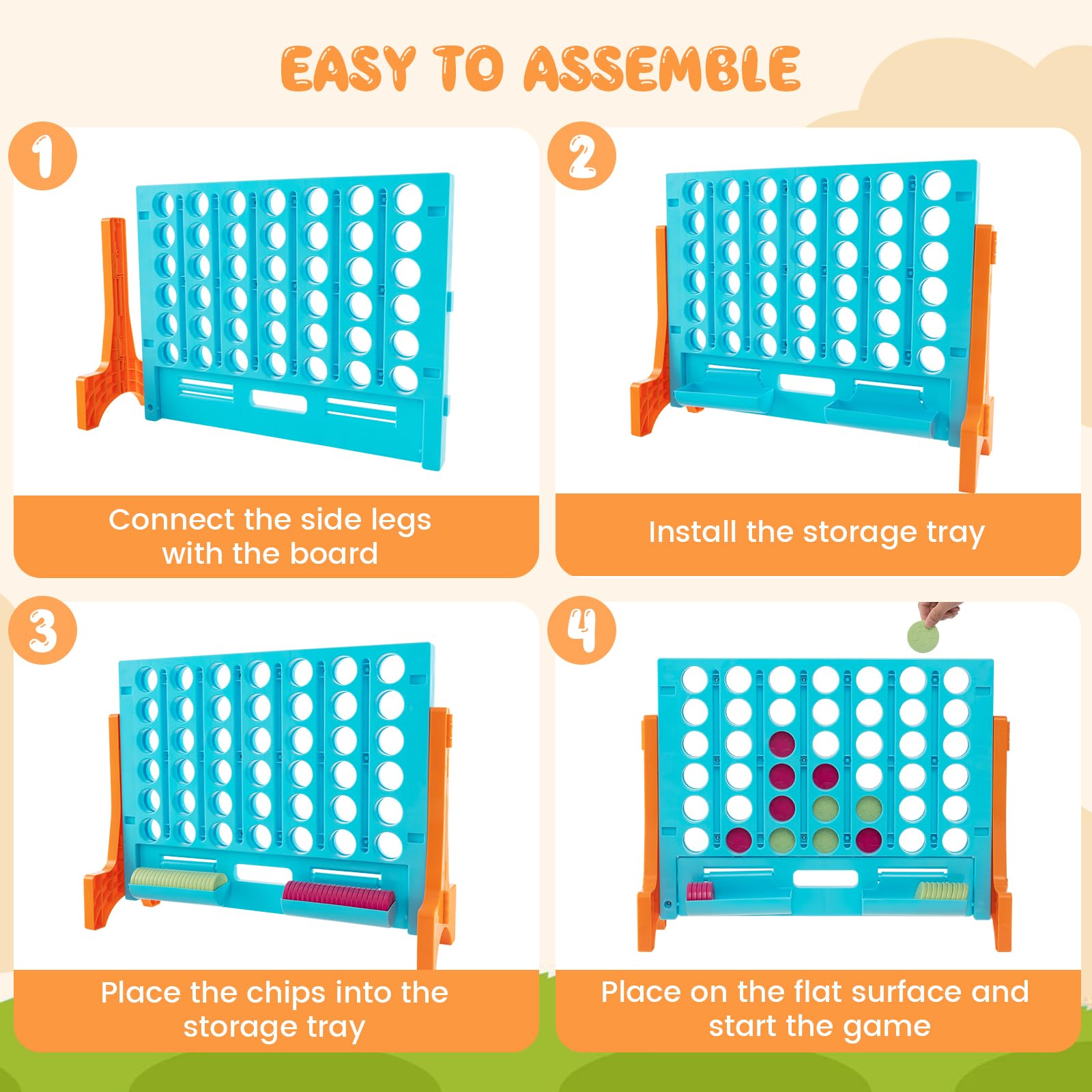 EASY TO ASSEMBLE

1

Connect the side legs with the board

2

Install the storage tray

3

Place the chips into the storage tray

4

Place on the flat surface and start the game