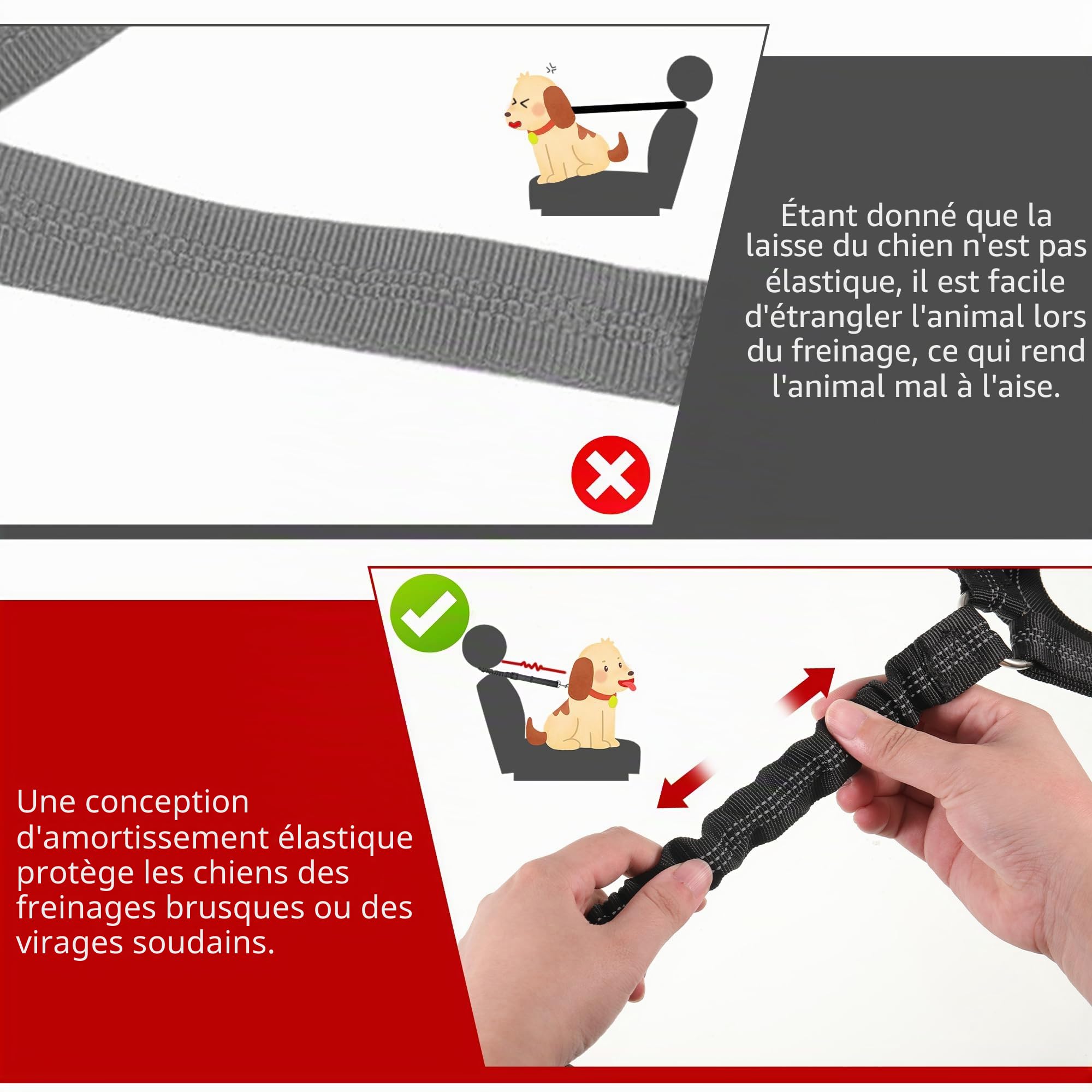 Étant donné que la laisse du chien n'est pas élastique, il est facile d'étrangler l'animal lors du freinage, ce qui rend l'animal mal à l'aise.

Une conception d'amortissement élastique protège les chiens des freinages brusques ou des virages soudains.