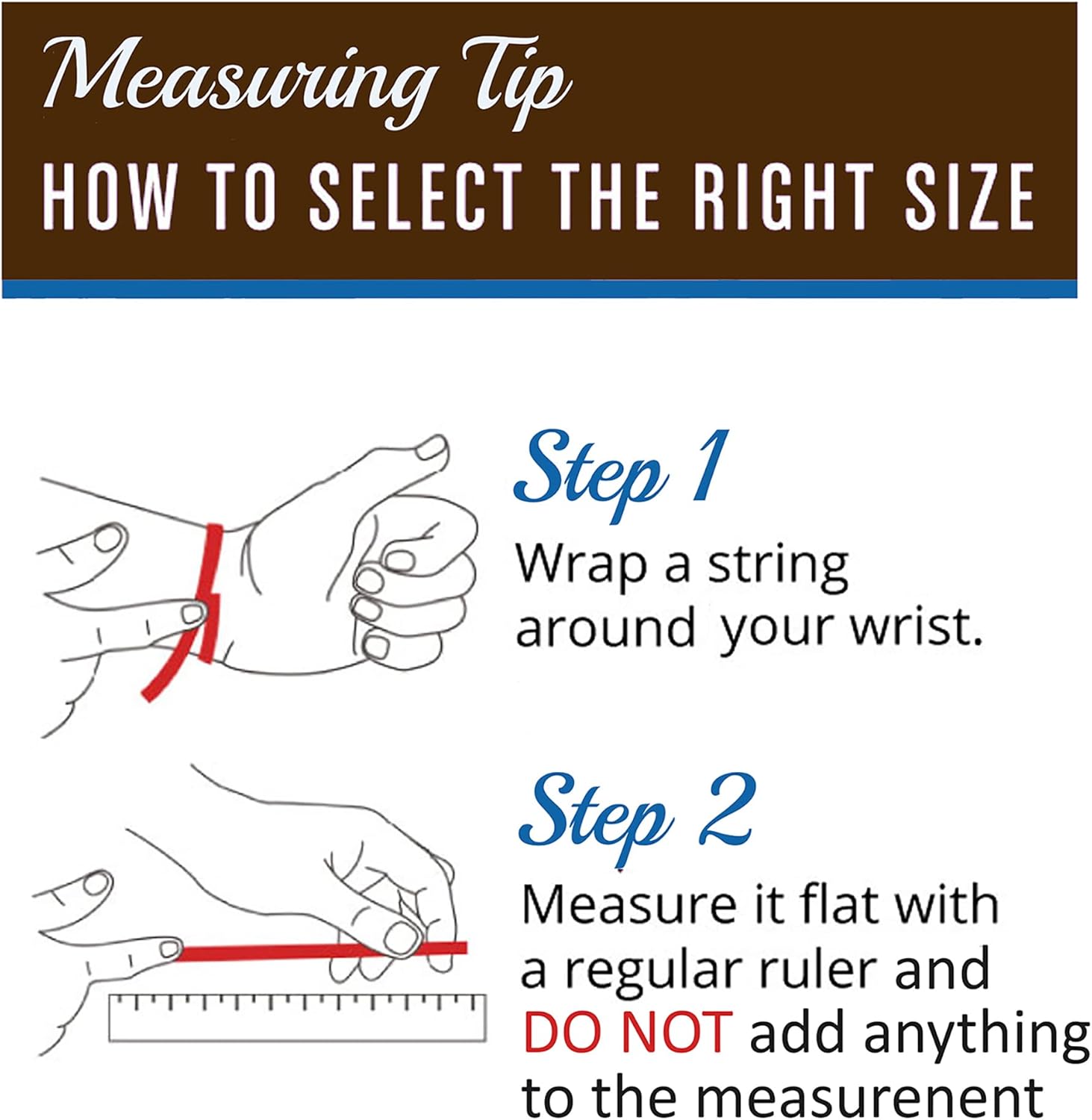 Measuring Tip
HOW TO SELECT THE RIGHT SIZE

Step 1
Wrap a string around your wrist.

Step 2
Measure it flat with a regular ruler and DO NOT add anything to the measurenent