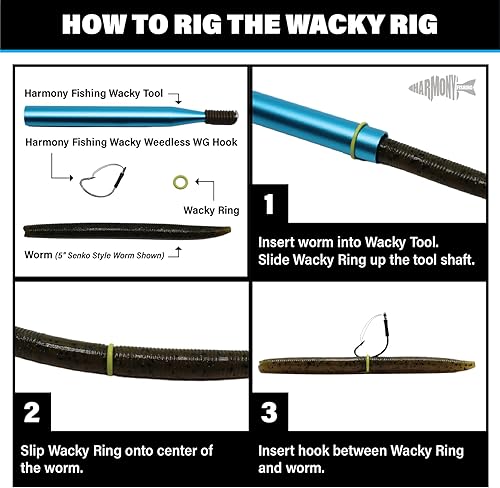 HOW TO RIG THE WACKY RIG

Harmony Fishing Wacky Tool

Harmony Fishing Wacky Weedless WG Hook

Wacky Ring

Worm (5" Senko Style Worm Shown)

HARMONY FISHING

1

Insert worm into Wacky Tool. Slide Wacky Ring up the tool shaft.

2

Slip Wacky Ring onto center of the worm.

3

Insert hook between Wacky Ring and worm.