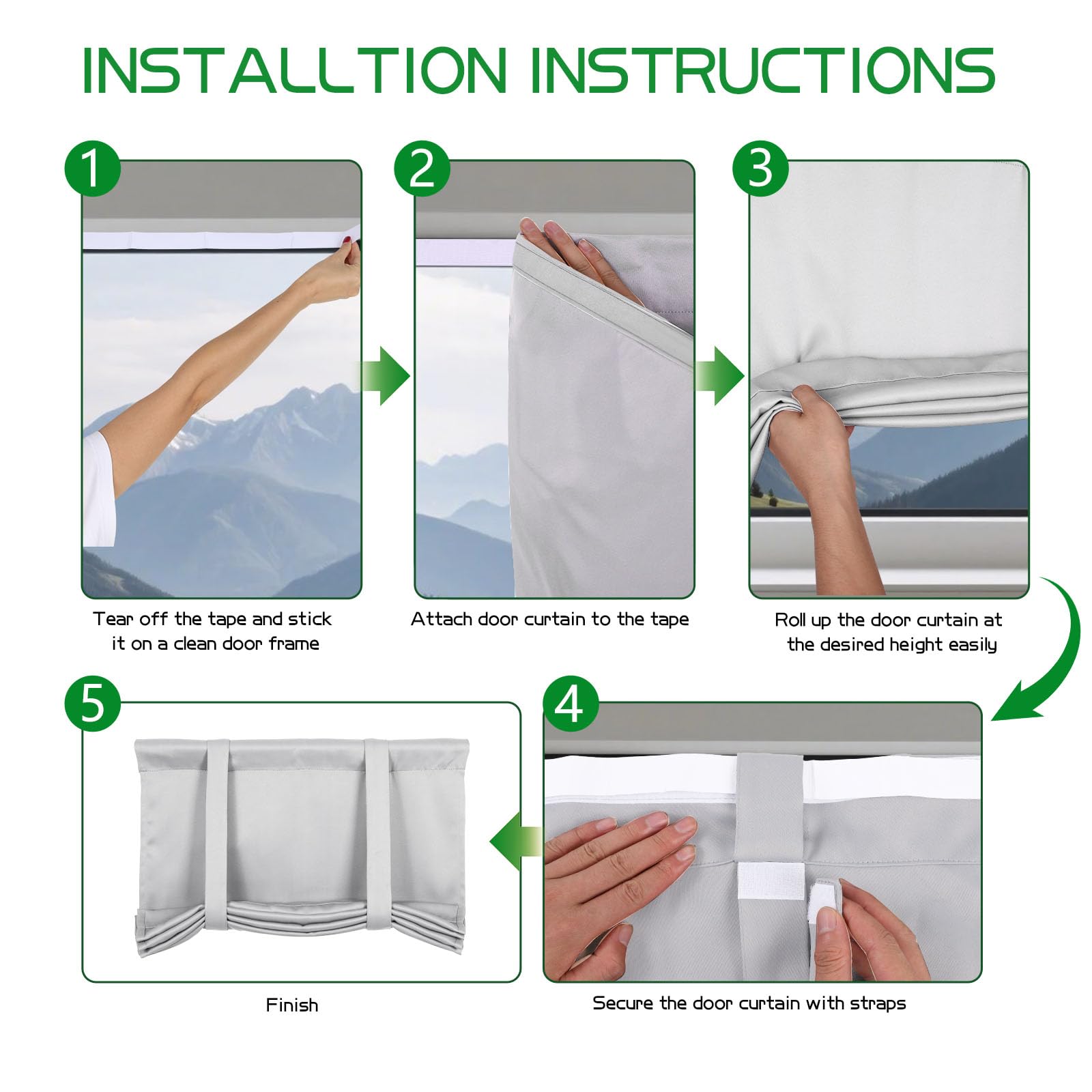 INSTALLTION INSTRUCTIONS

1

Tear off the tape and stick it on a clean door frame

2

Attach door curtain to the tape

3

Roll up the door curtain at the desired height easily

4

Secure the door curtain with straps

5

Finish