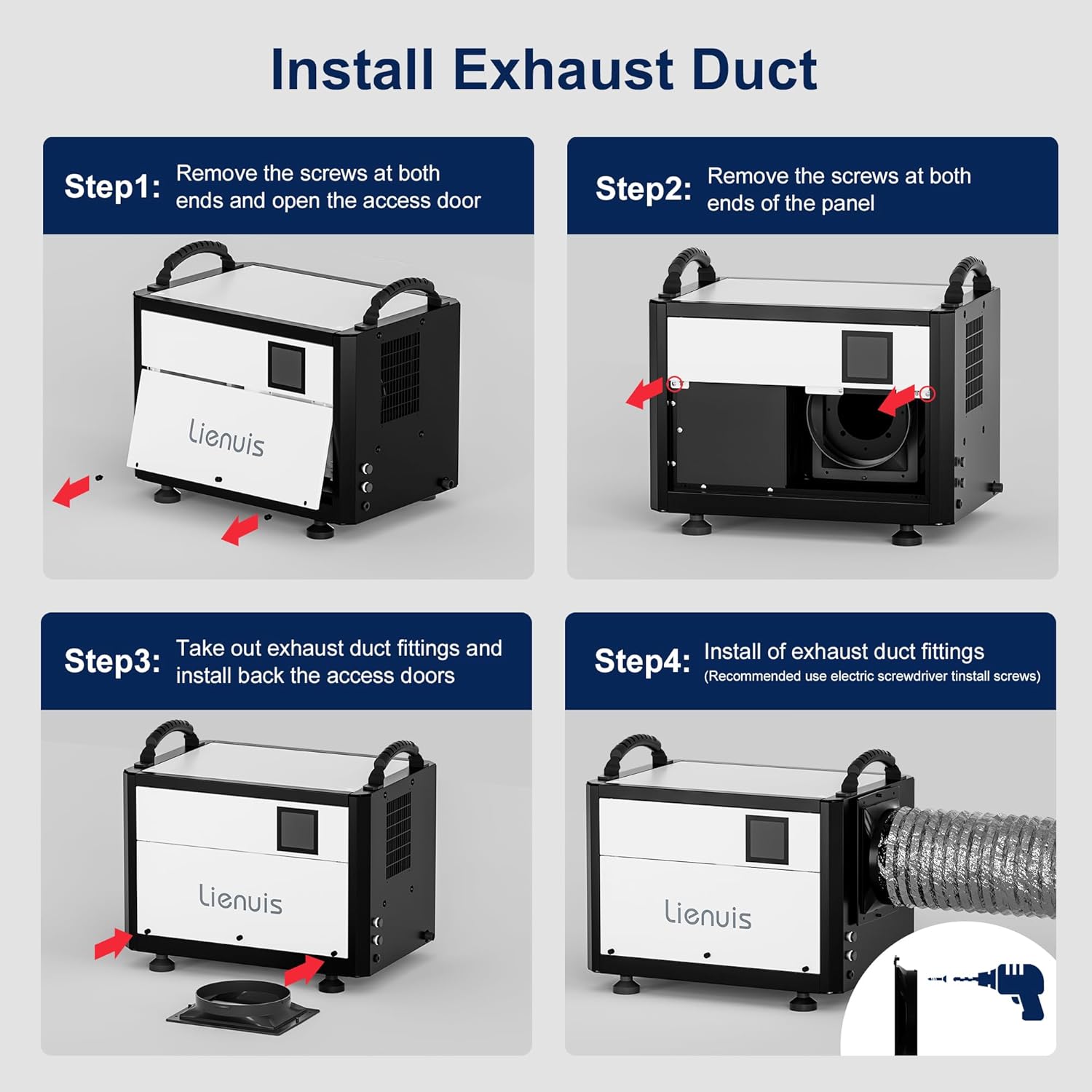 Install Exhaust Duct

Step1: Remove the screws at both ends and open the access door

Lienuis

Step2: Remove the screws at both ends of the panel

Step3: Take out exhaust duct fittings and install back the access doors

Lienuis

Step4: Install of exhaust duct fittings
(Recommended use electric screwdriver tinstall screws)

Lienuis