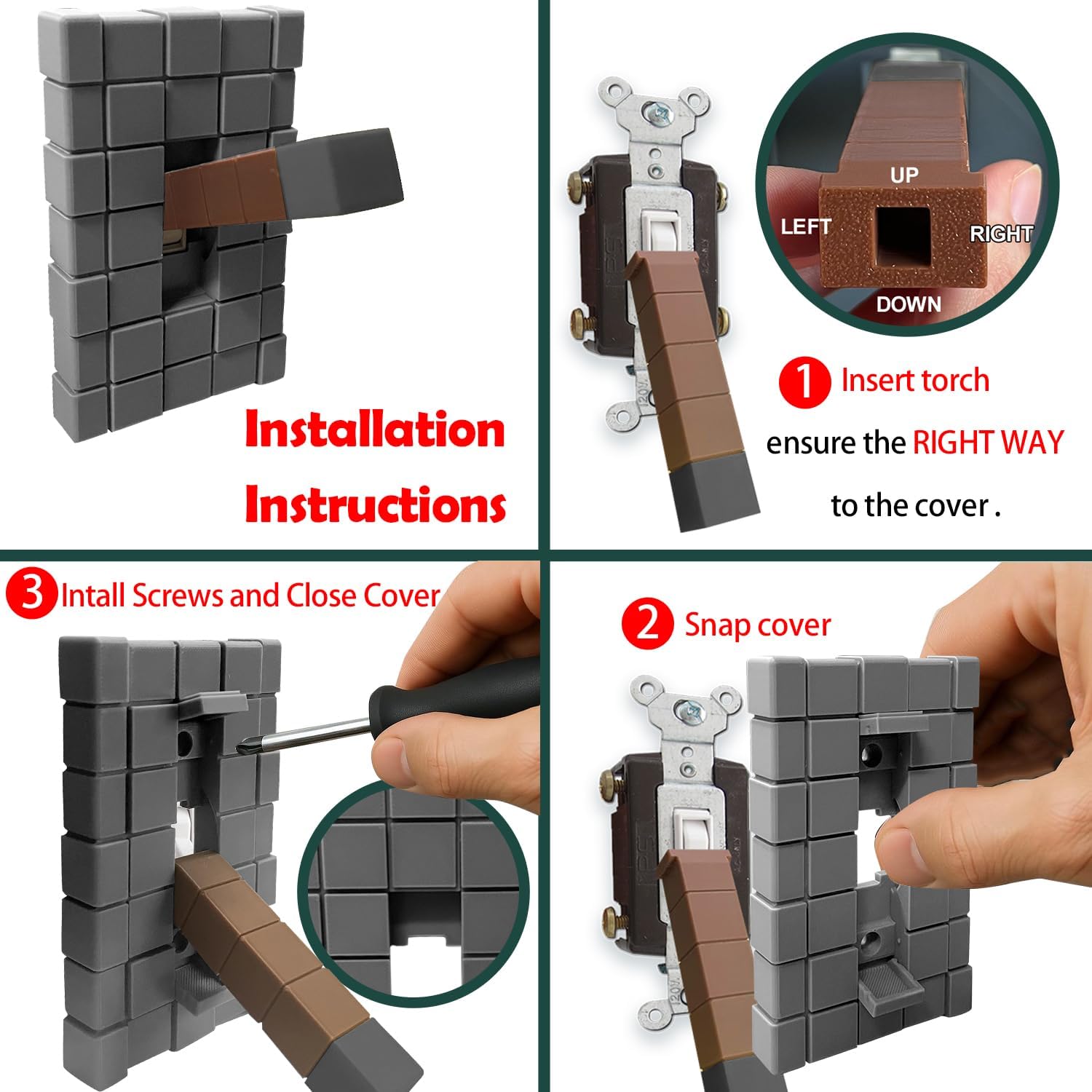 Installation Instructions

UP
LEFT
RIGHT
DOWN

1 Insert torch
ensure the RIGHT WAY
to the cover .

3 Intall Screws and Close Cover

2 Snap cover