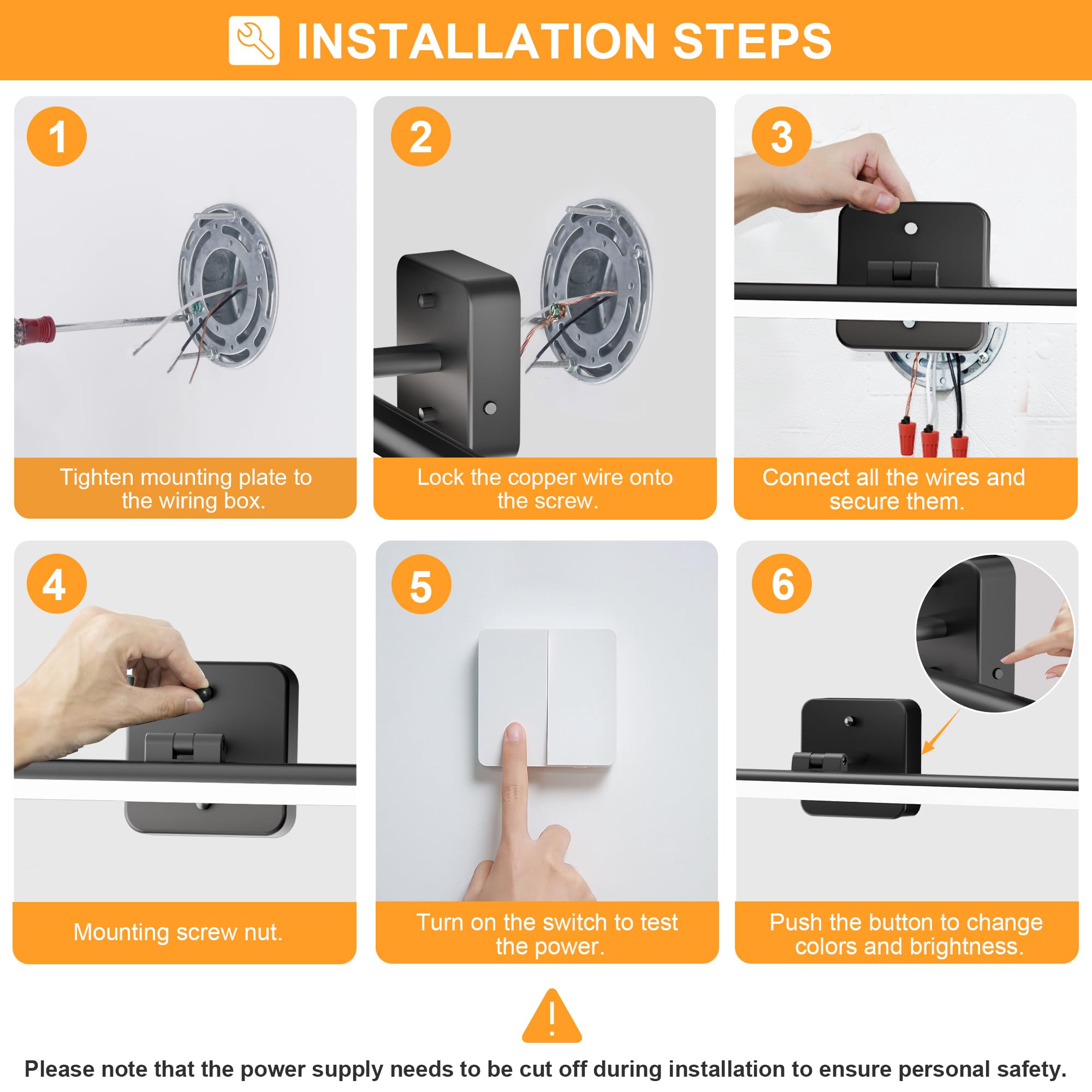 INSTALLATION STEPS

1
Tighten mounting plate to the wiring box.

2
Lock the copper wire onto the screw.

3
Connect all the wires and secure them.

4
Mounting screw nut.

5
Turn on the switch to test the power.

6
Push the button to change colors and brightness.

!
Please note that the power supply needs to be cut off during installation to ensure personal safety.