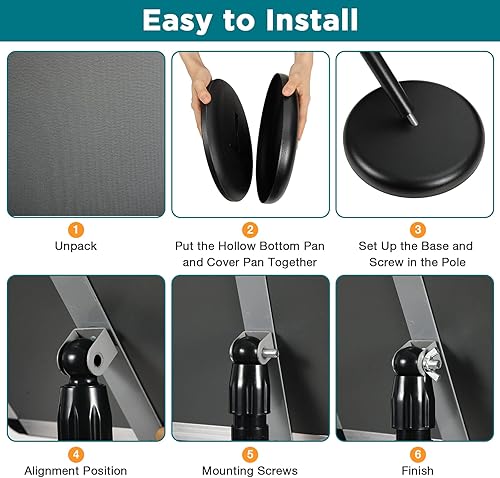 Easy to Install

1
Unpack

2
Put the Hollow Bottom Pan and Cover Pan Together

3
Set Up the Base and Screw in the Pole

4
Alignment Position

5
Mounting Screws

6
Finish