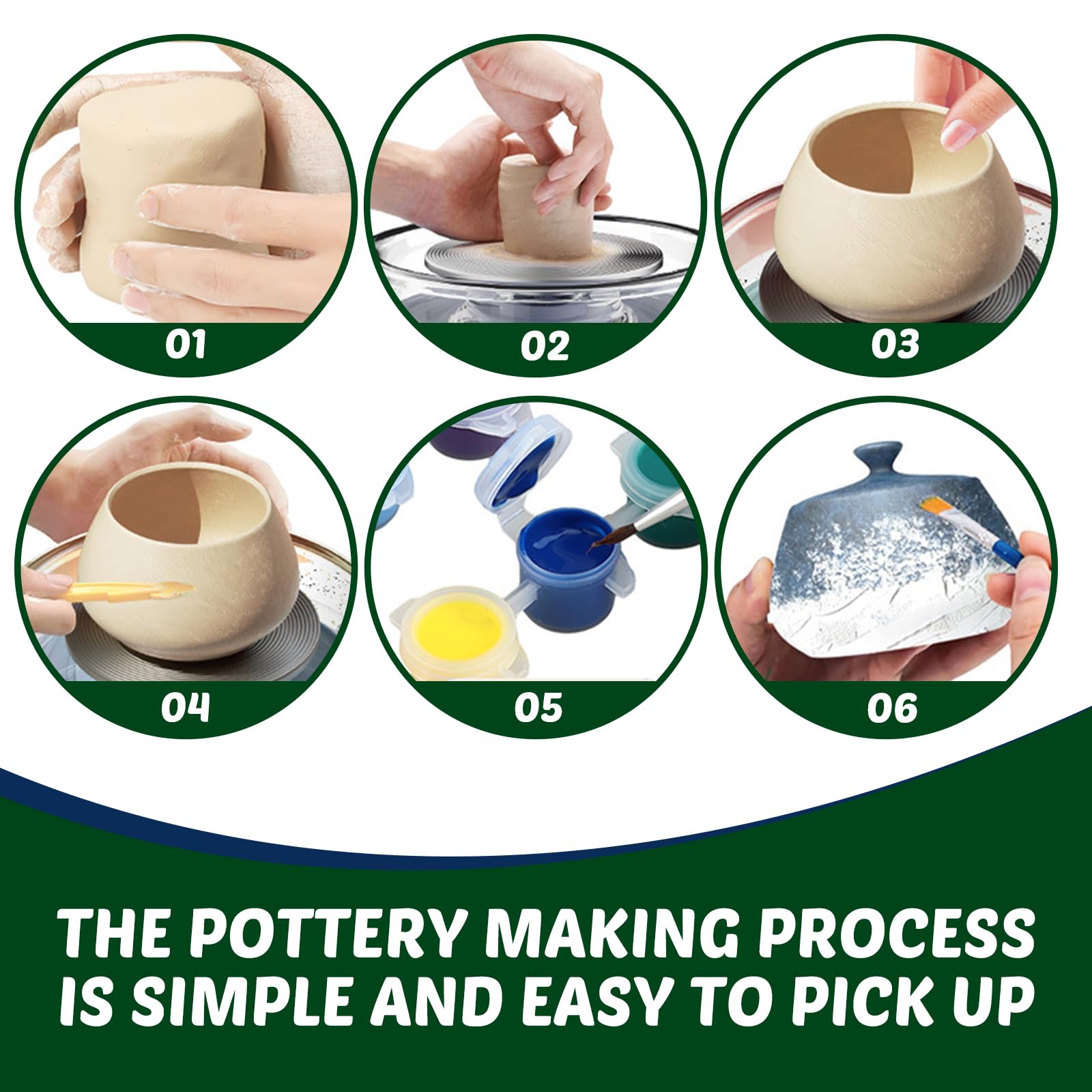 01

02

03

04

05

06

THE POTTERY MAKING PROCESS IS SIMPLE AND EASY TO PICK UP