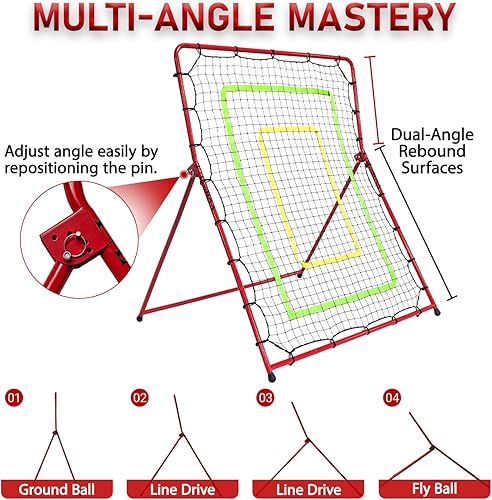 MULTI-ANGLE MASTERY

Adjust angle easily by repositioning the pin.

Dual-Angle Rebound Surfaces

01

Ground Ball

02

Line Drive

03

Line Drive

04

Fly Ball