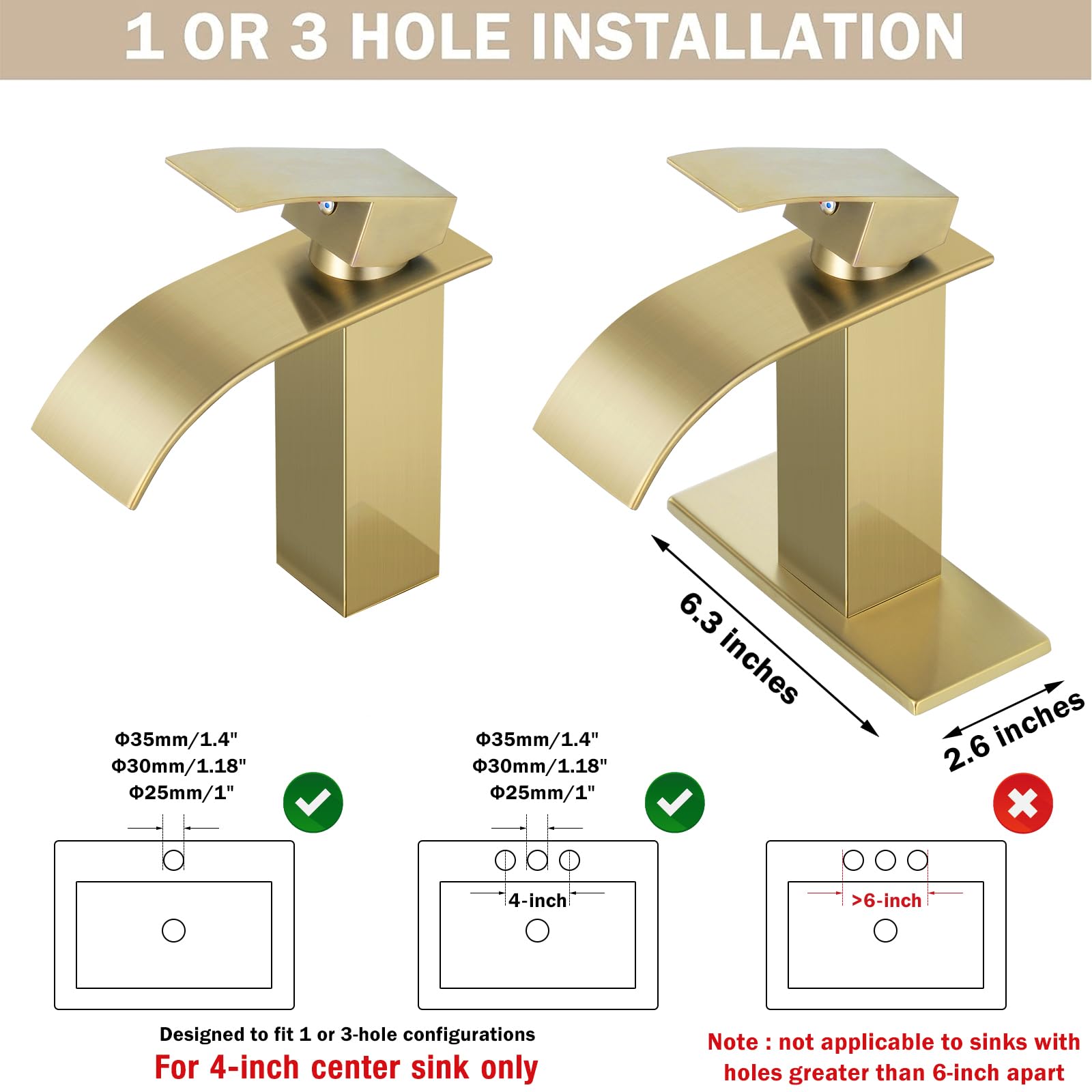 1 OR 3 HOLE INSTALLATION

6.3 inches

2.6 inches

Φ35mm/1.4"
Φ30mm/1.18"
Φ25mm/1"

Φ35mm/1.4"
Φ30mm/1.18"
Φ25mm/1"

4-inch

>6-inch

Designed to fit 1 or 3-hole configurations

For 4-inch center sink only

Note : not applicable to sinks with holes greater than 6-inch apart