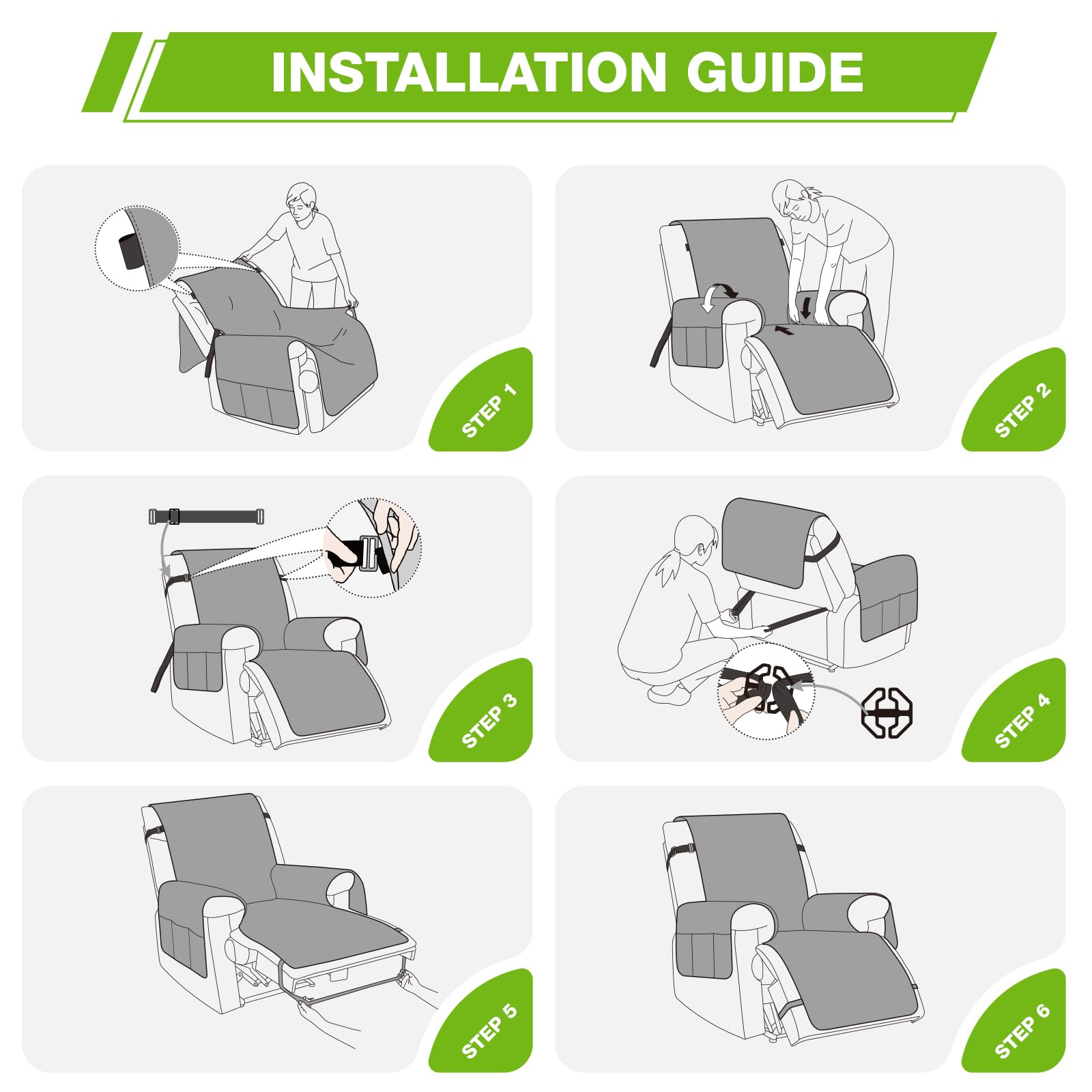 INSTALLATION GUIDE

STEP 1

STEP 2

STEP 3

STEP 4

STEP 5

STEP 6