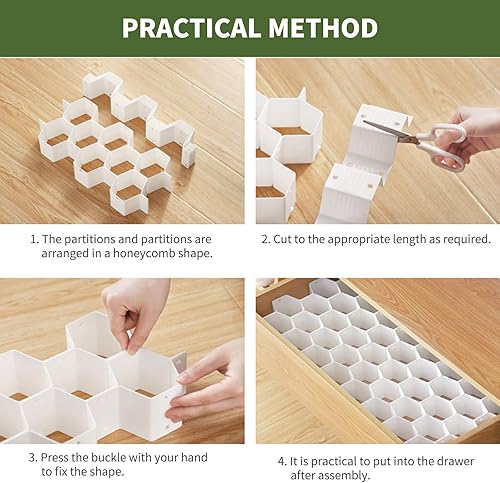 PRACTICAL METHOD

1. The partitions and partitions are arranged in a honeycomb shape.

2. Cut to the appropriate length as required.

3. Press the buckle with your hand to fix the shape.

4. It is practical to put into the drawer after assembly.