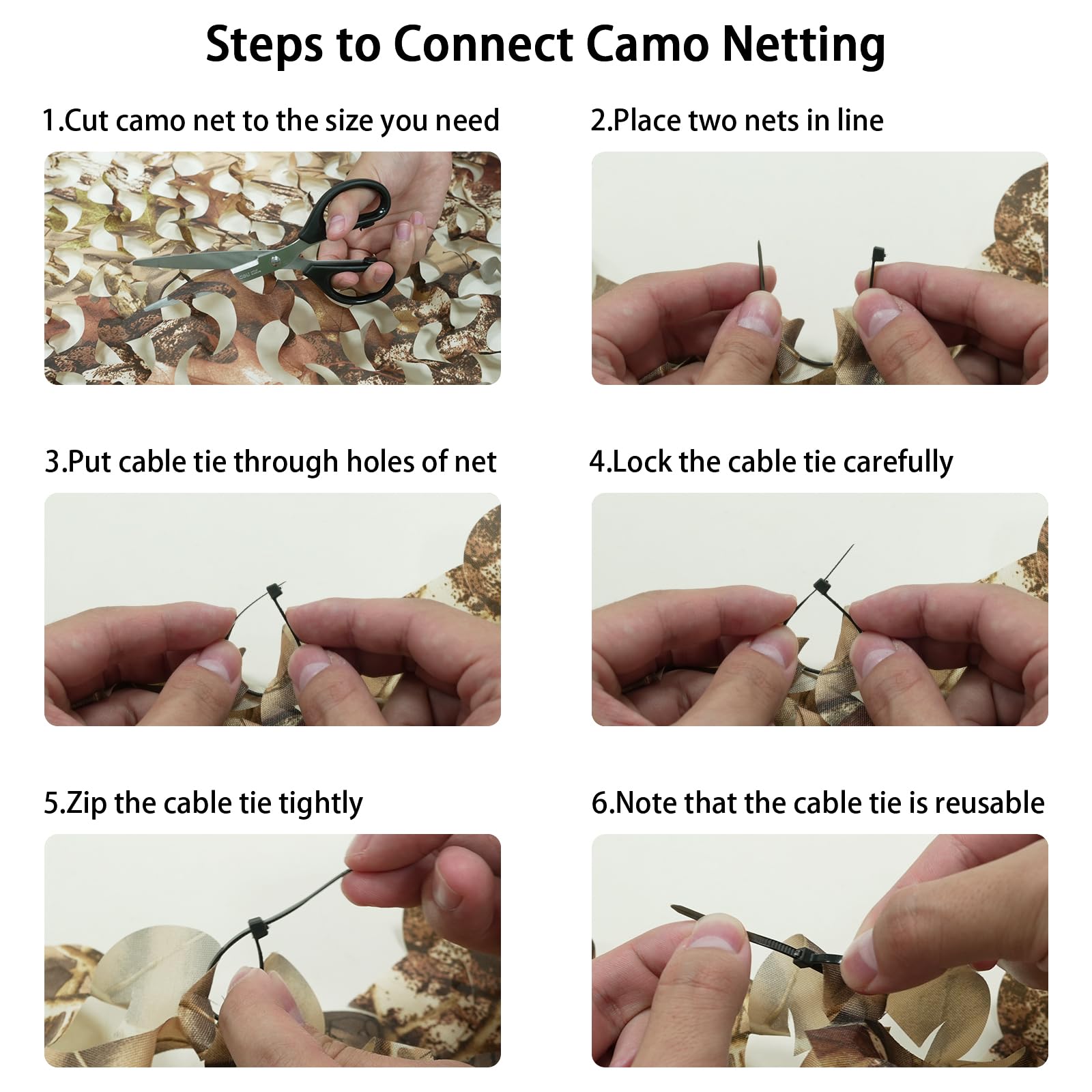 Steps to Connect Camo Netting

1.Cut camo net to the size you need

2.Place two nets in line

3.Put cable tie through holes of net

4.Lock the cable tie carefully

5.Zip the cable tie tightly

6.Note that the cable tie is reusable