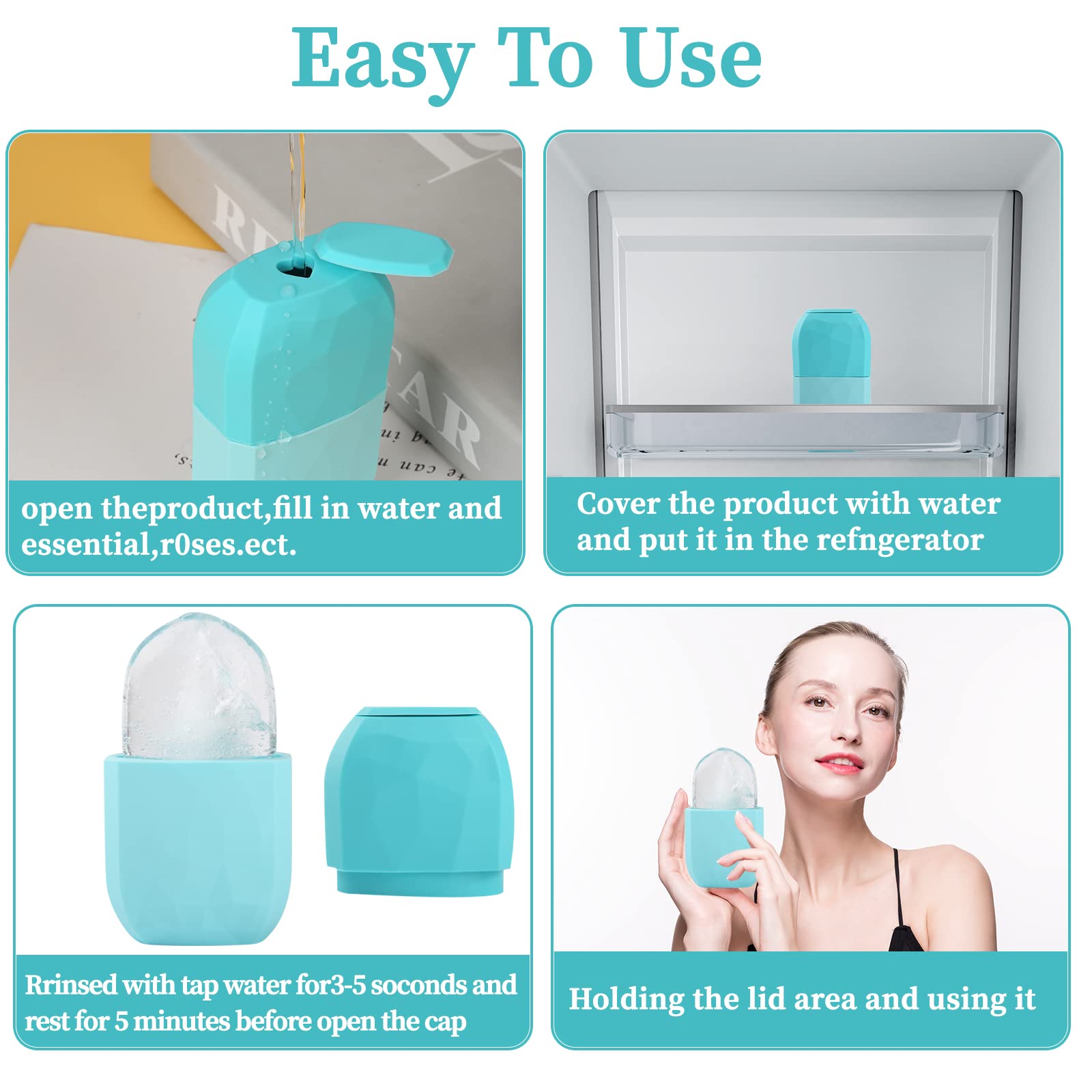 Easy To Use

open theproduct,fill in water and essential,r0ses.ect.

Cover the product with water and put it in the refngerator

Rrinsed with tap water for3-5 soconds and rest for 5 minutes before open the cap

Holding the lid area and using it