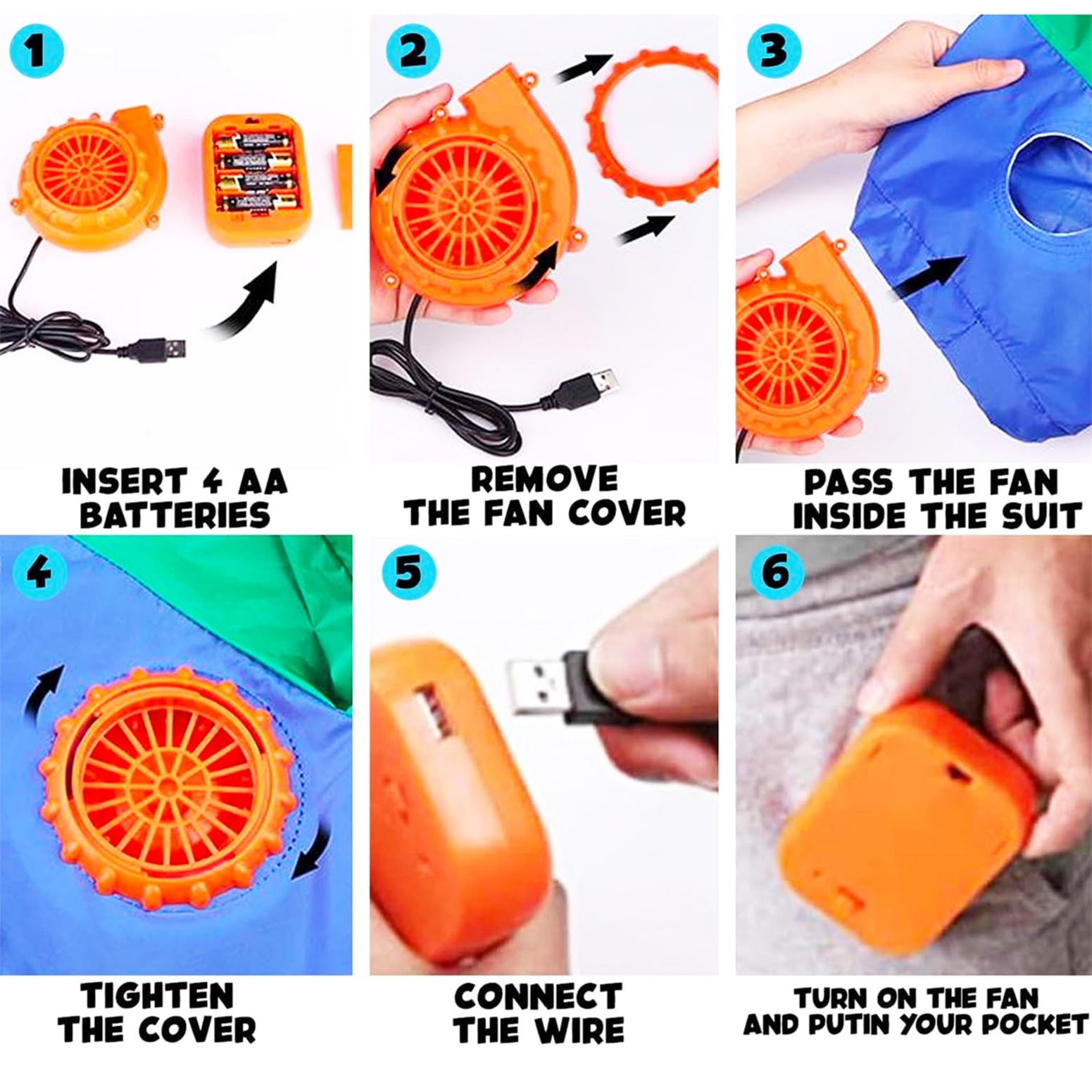 1

INSERT 4 AA BATTERIES

2

REMOVE THE FAN COVER

3

PASS THE FAN INSIDE THE SUIT

4

TIGHTEN THE COVER

5

CONNECT THE WIRE

6

TURN ON THE FAN AND PUTIN YOUR POCKET