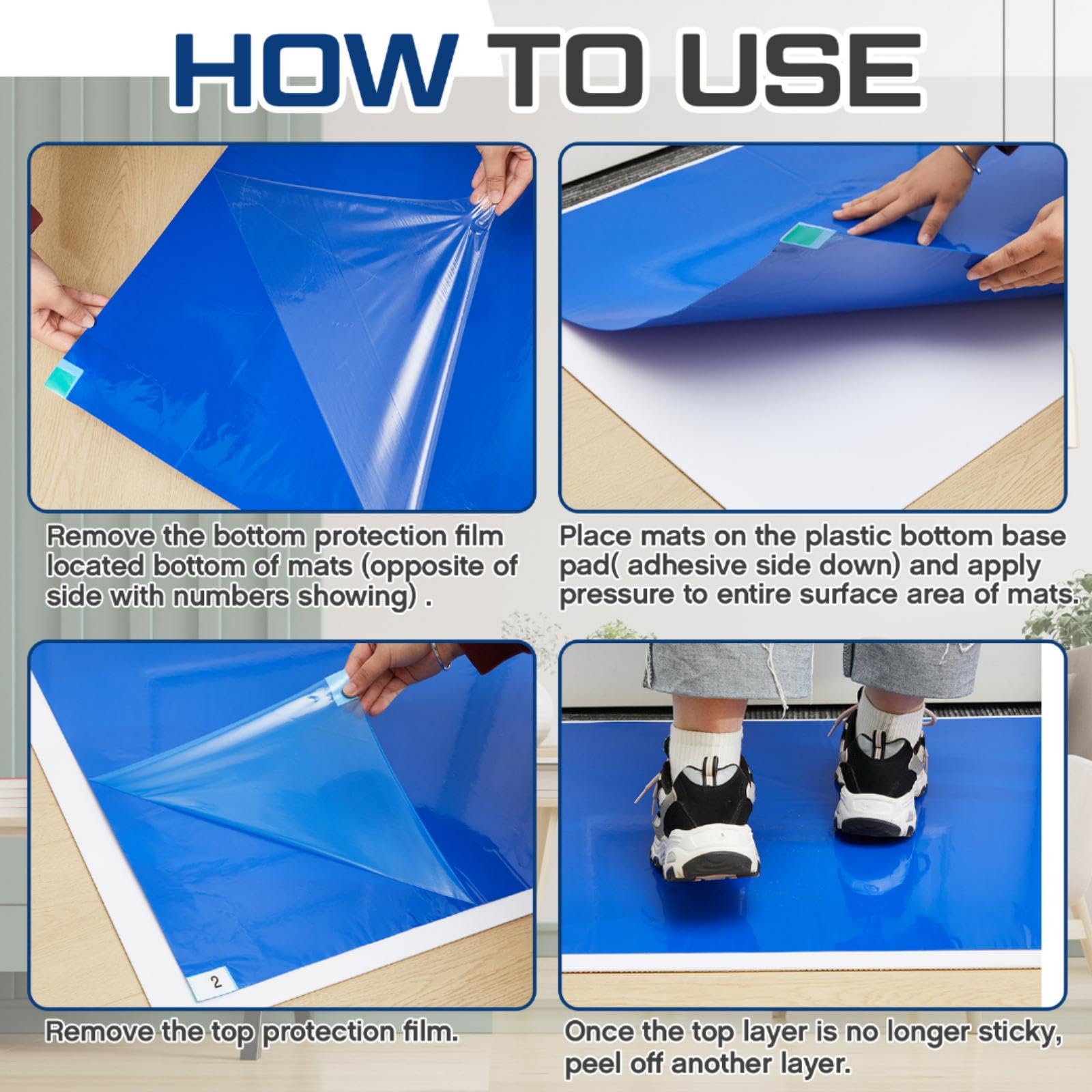 HOW TO USE

Remove the bottom protection film located bottom of mats (opposite of side with numbers showing) .

Place mats on the plastic bottom base pad( adhesive side down) and apply pressure to entire surface area of mats.

2

Remove the top protection film.

Once the top layer is no longer sticky, peel off another layer.