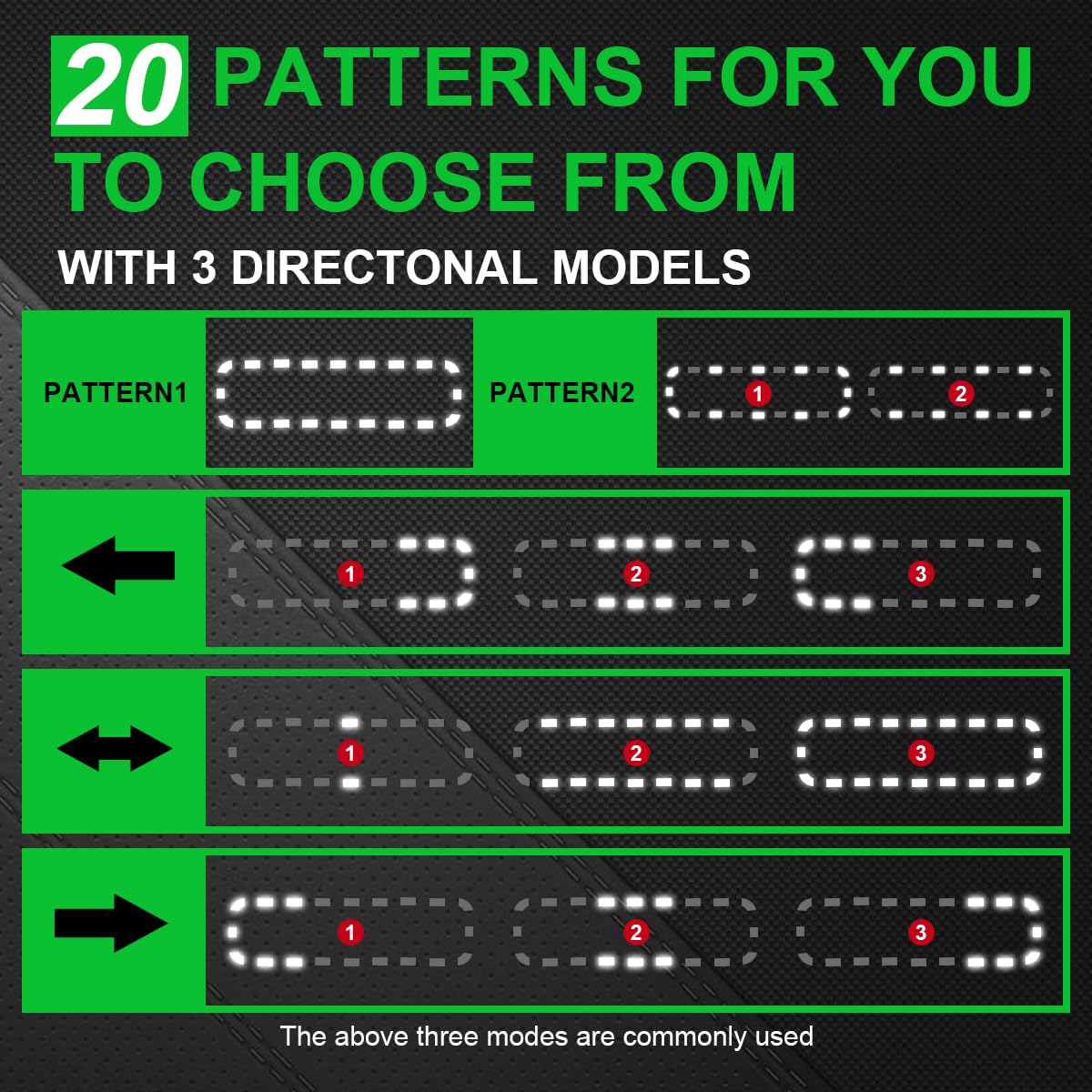 20 PATTERNS FOR YOU TO CHOOSE FROM

WITH 3 DIRECTONAL MODELS

PATTERN1

PATTERN2

1 2

1 2 3

1 2 3

1 2 3

The above three modes are commonly used