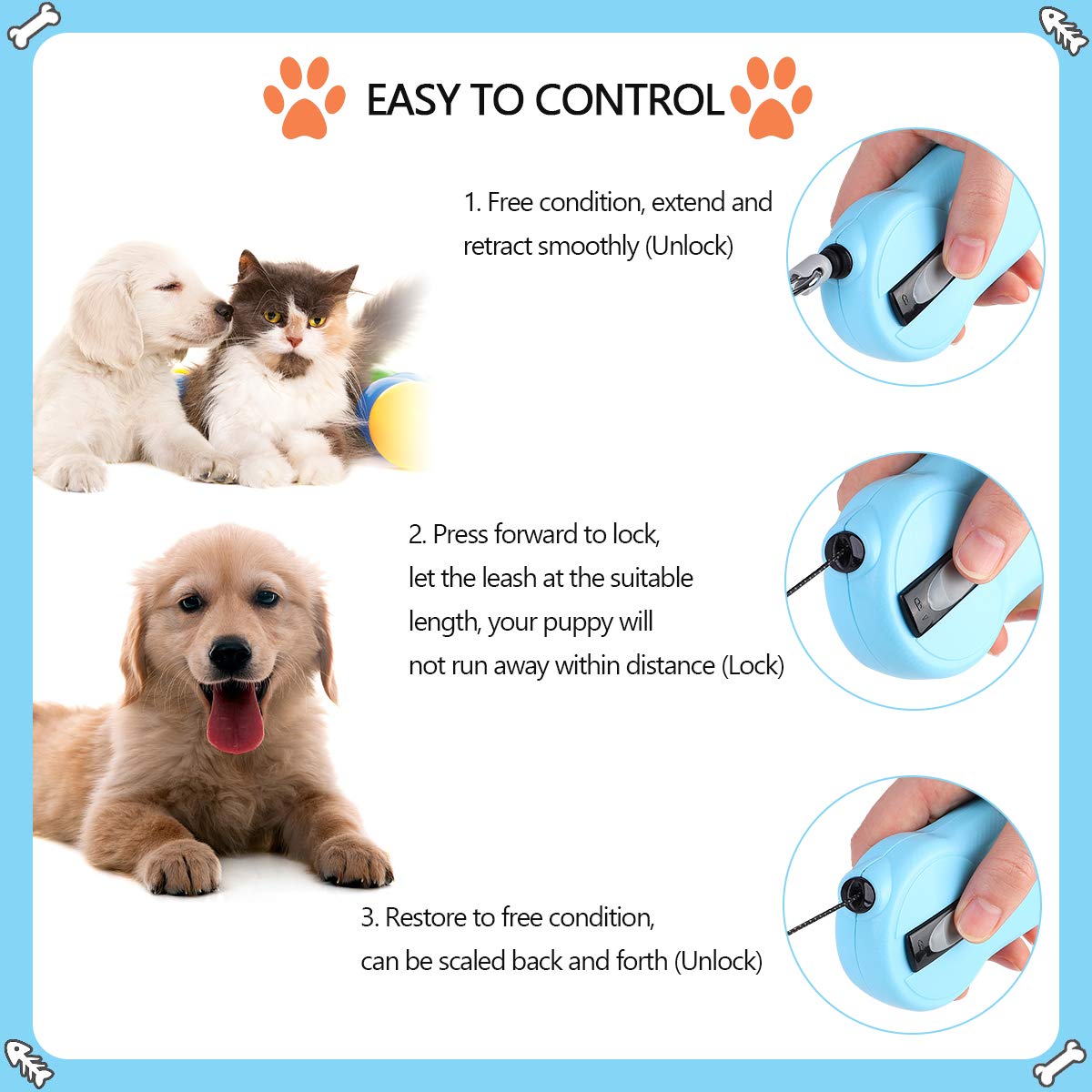 EASY TO CONTROL

1. Free condition, extend and retract smoothly (Unlock)

2. Press forward to lock, let the leash at the suitable length, your puppy will not run away within distance (Lock)

3. Restore to free condition, can be scaled back and forth (Unlock)