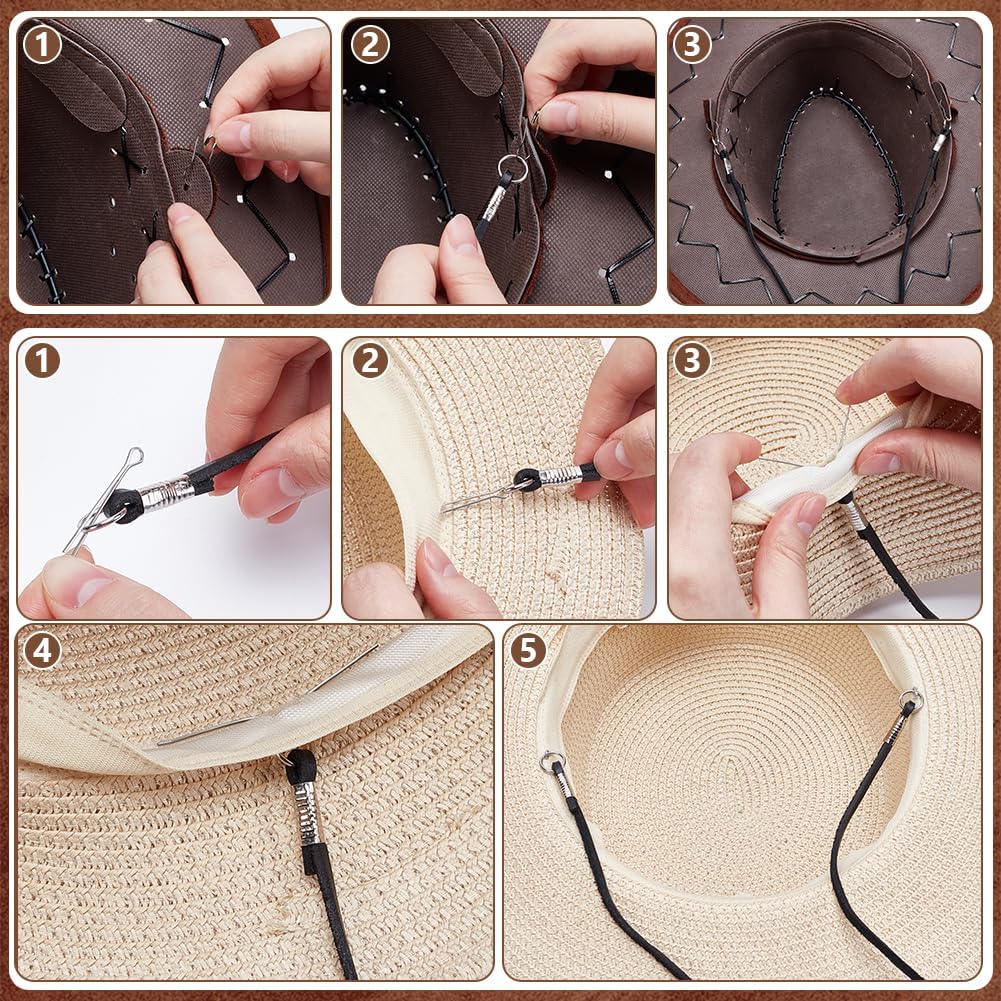 1
2
3
1
2
3
4
5